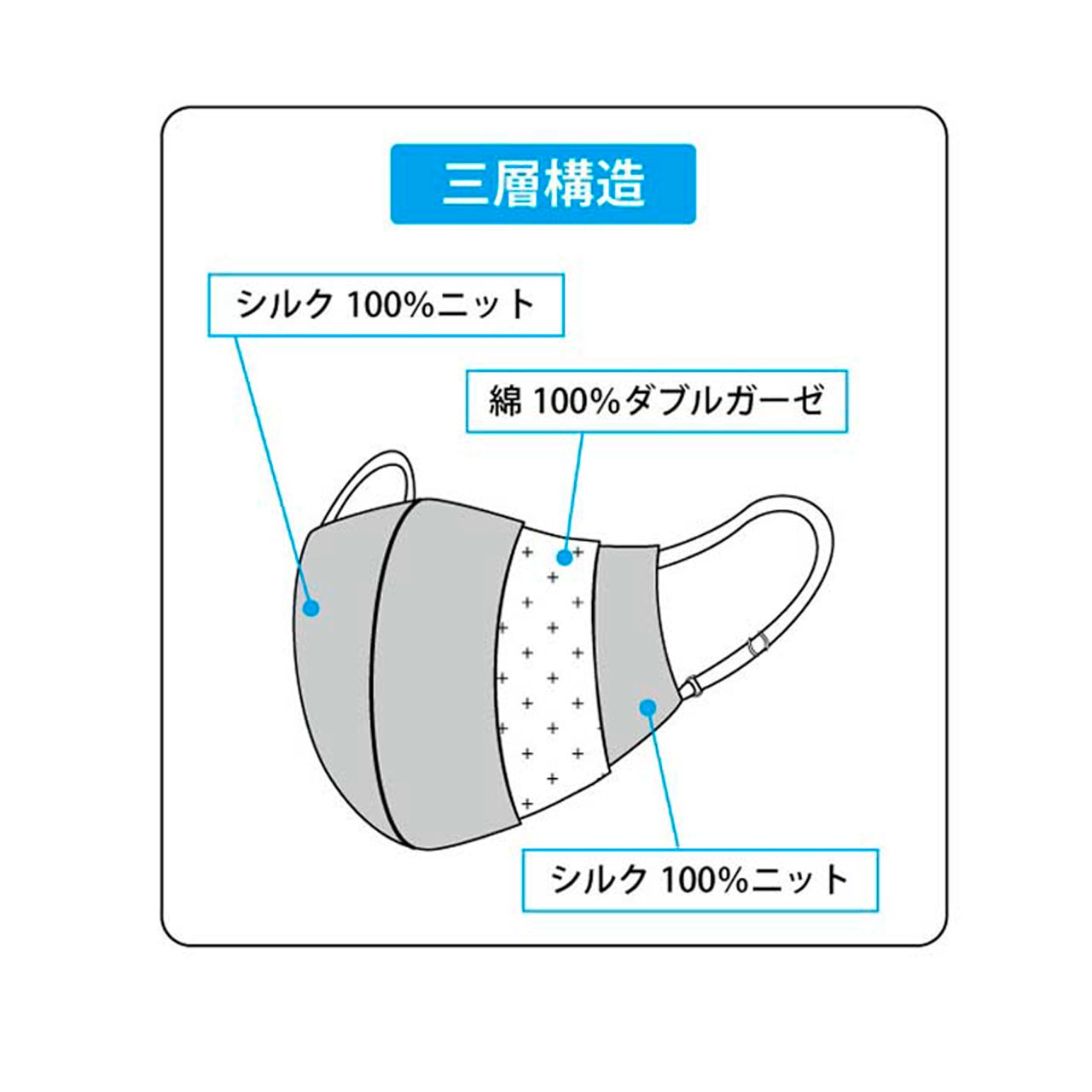 三層構造

シルク 100%ニット

綿 100%ダブルガーゼ

シルク 100%ニット