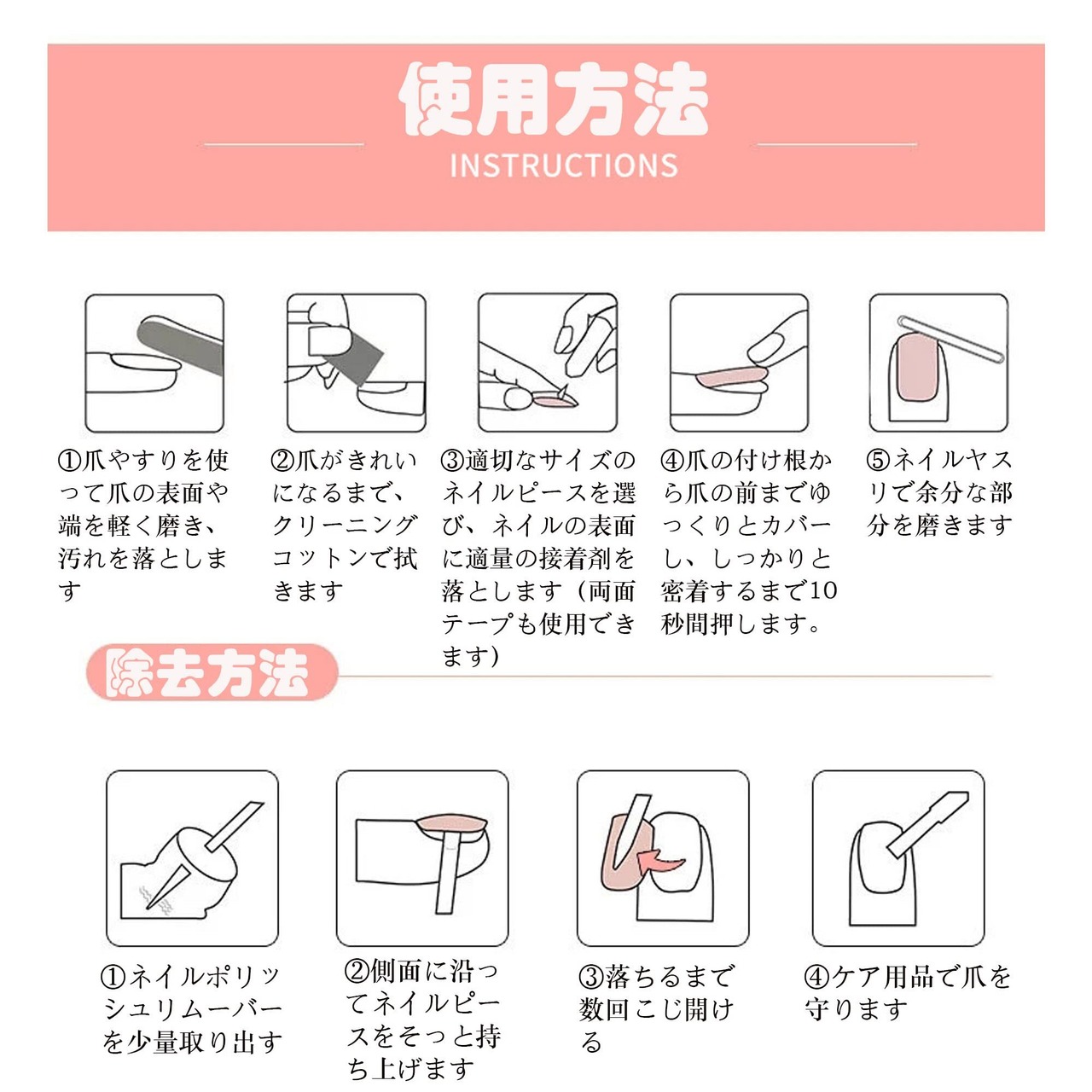 使用方法
INSTRUCTIONS

①爪やすりを使って爪の表面や端を軽く磨き、汚れを落とします

②爪がきれいになるまで、クリーニングコットンで拭きます

③適切なサイズのネイルピースを選び、ネイルの表面に適量の接着剤を落とします（両面テープも使用できます）

④爪の付け根から爪の前までゆっくりとカバーし、しっかりと密着するまで10秒間押します。

⑤ネイルヤスリで余分な部分を磨きます

除去方法

①ネイルポリッシュリムーバーを少量取り出す

②側面に沿ってネイルピースをそっと持ち上げます

③落ちるまで数回こじ開ける

④ケア用品で爪を守ります