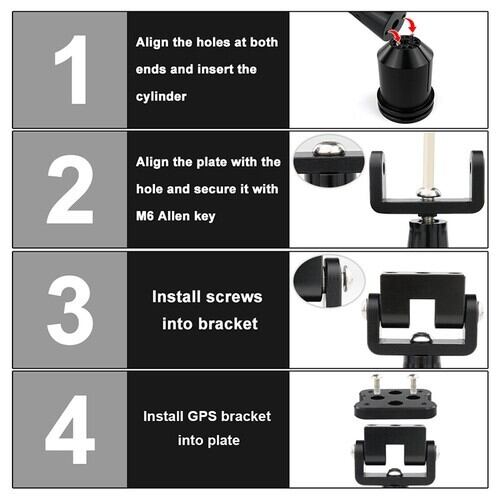 1

Align the holes at both ends and insert the cylinder

2

Align the plate with the hole and secure it with M6 Allen key

3

Install screws into bracket

4

Install GPS bracket into plate