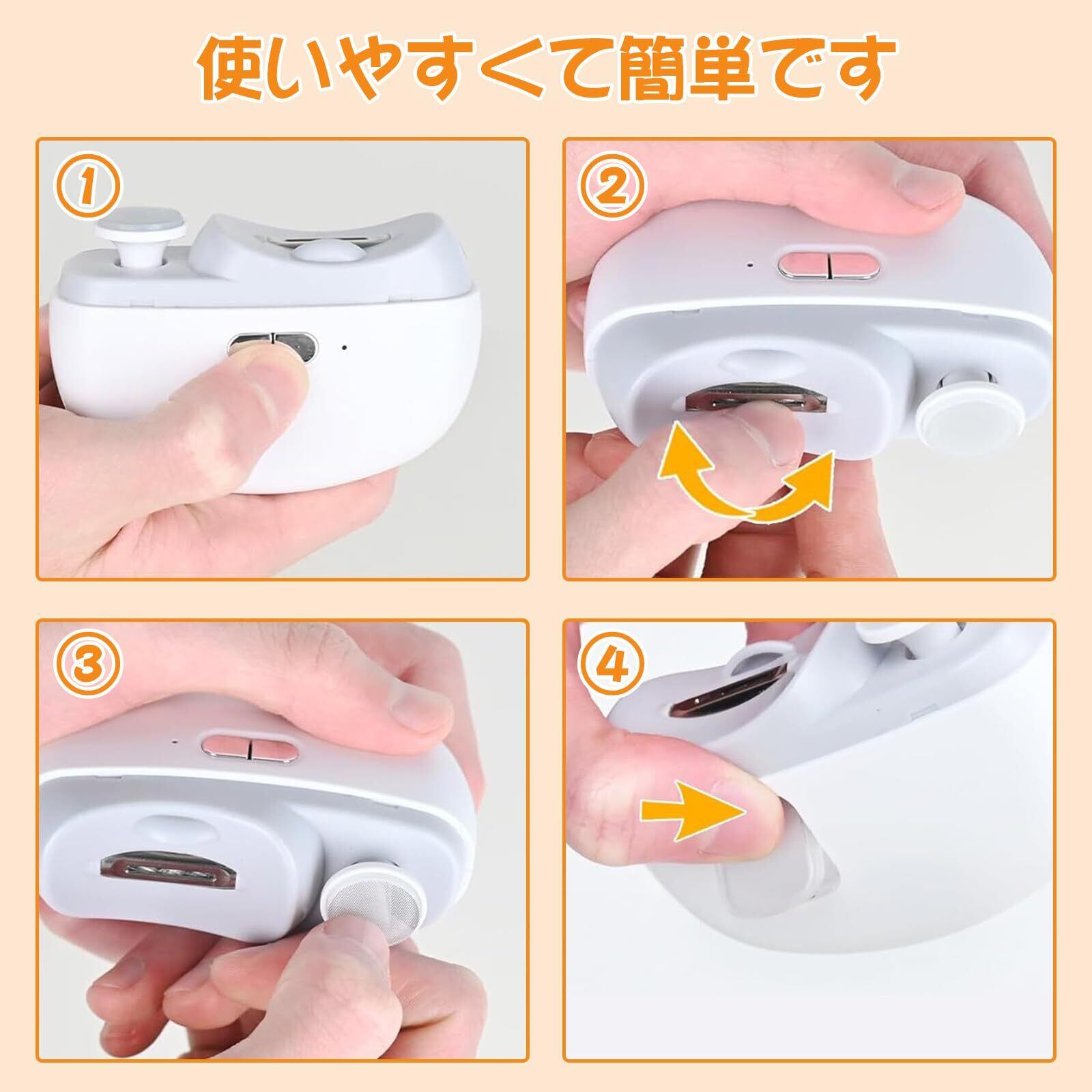 使いやすくて簡単です

①

②

③

④