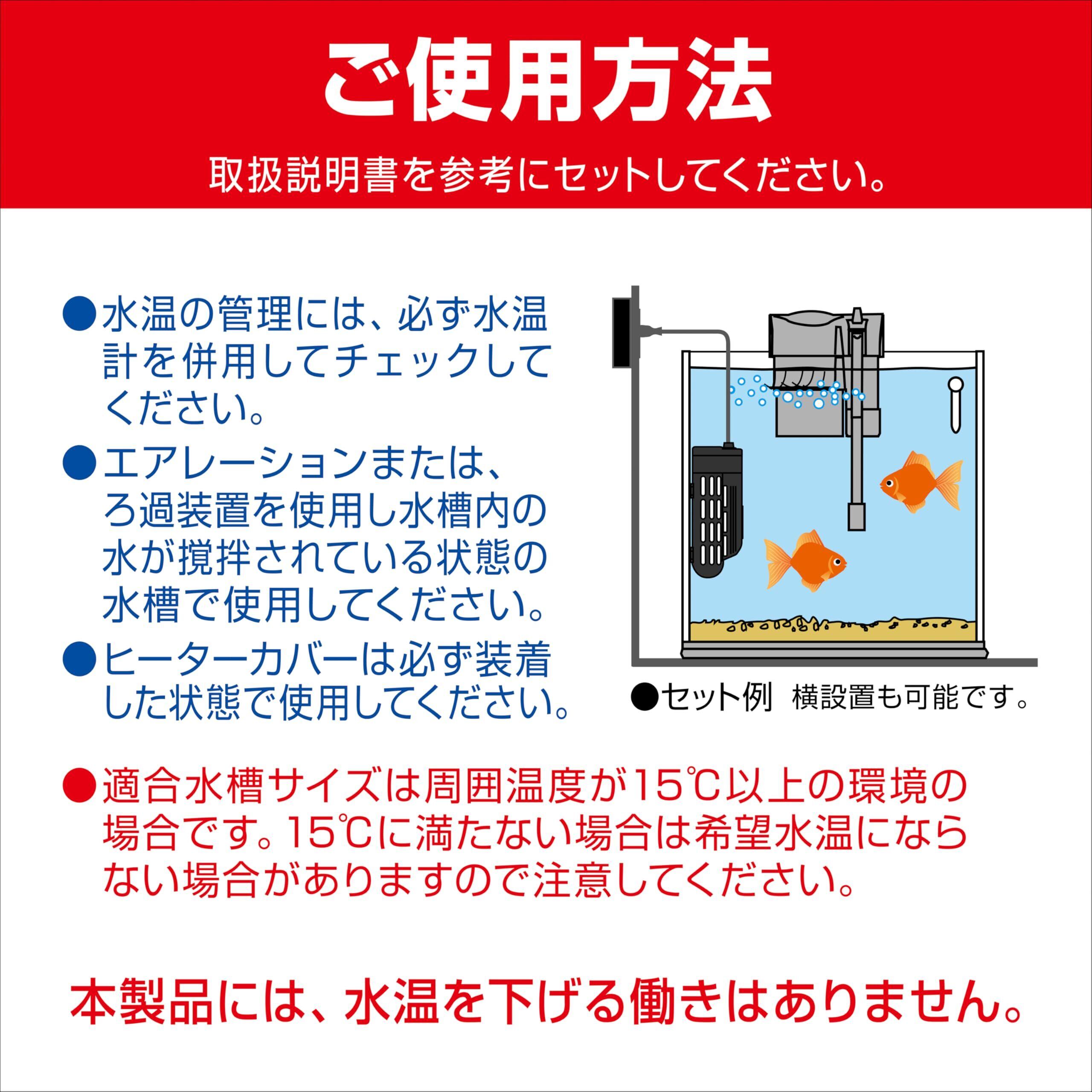 ご使用方法

取扱説明書を参考にセットしてください。

●水温の管理には、必ず水温計を併用してチェックしてください。

●エアレーションまたは、ろ過装置を使用し水槽内の水が撹拌されている状態の水槽で使用してください。

●ヒーターカバーは必ず装着した状態で使用してください。

●セット例 横設置も可能です。

●適合水槽サイズは周囲温度が15℃以上の環境の場合です。15℃に満たない場合は希望水温にならない場合がありますので注意してください。

本製品には、水温を下げる働きはありません。