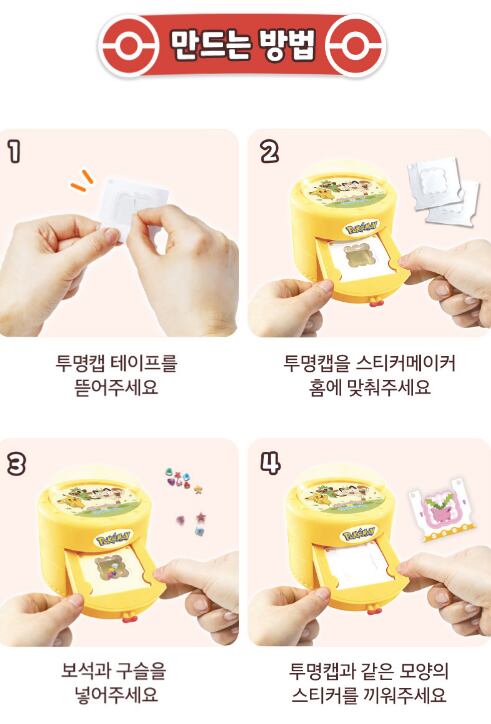 만드는 방법

1

투명캡 테이프를 뜯어주세요

2

POKÉMON

투명캡을 스티커메이커 홈에 맞춰주세요

3

POKÉMON

보석과 구슬을 넣어주세요

4

POKÉMON

투명캡과 같은 모양의 스티커를 끼워주세요