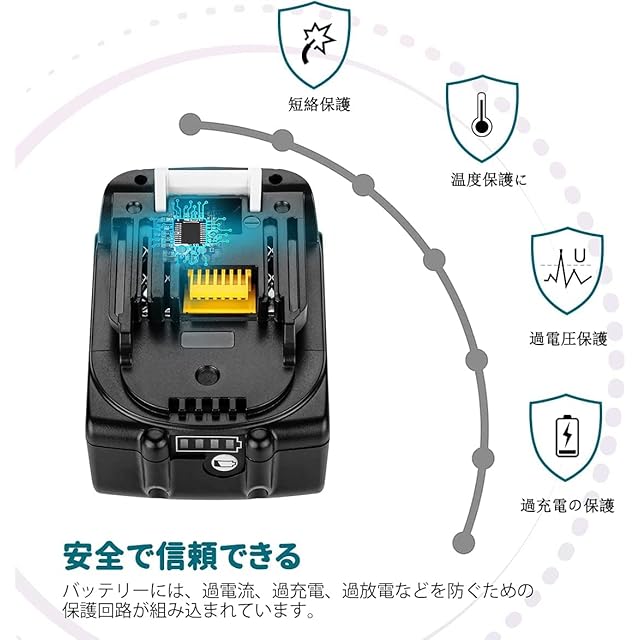 短絡保護

温度保護に

U

過電圧保護

過充電の保護

安全で信頼できる

バッテリーには、過電流、過充電、過放電などを防ぐための保護回路が組み込まれています。