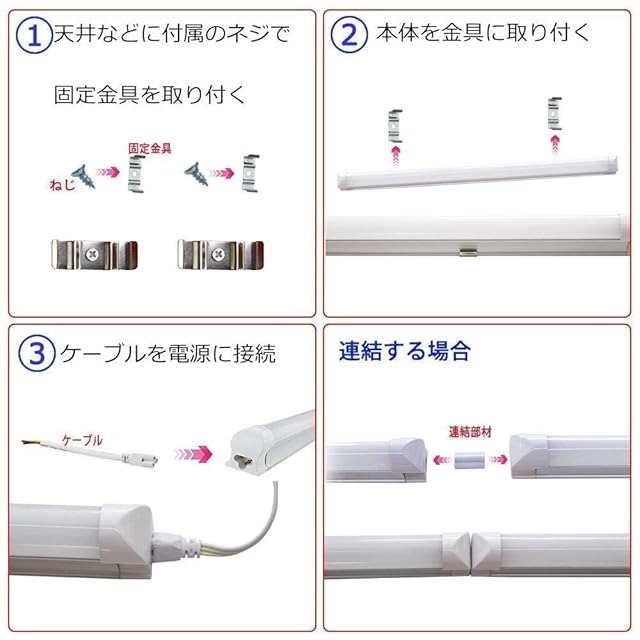 1 天井などに付属のネジで

固定金具を取り付く

固定金具

ねじ

2 本体を金具に取り付く

3 ケーブルを電源に接続

ケーブル

連結する場合

連結部材