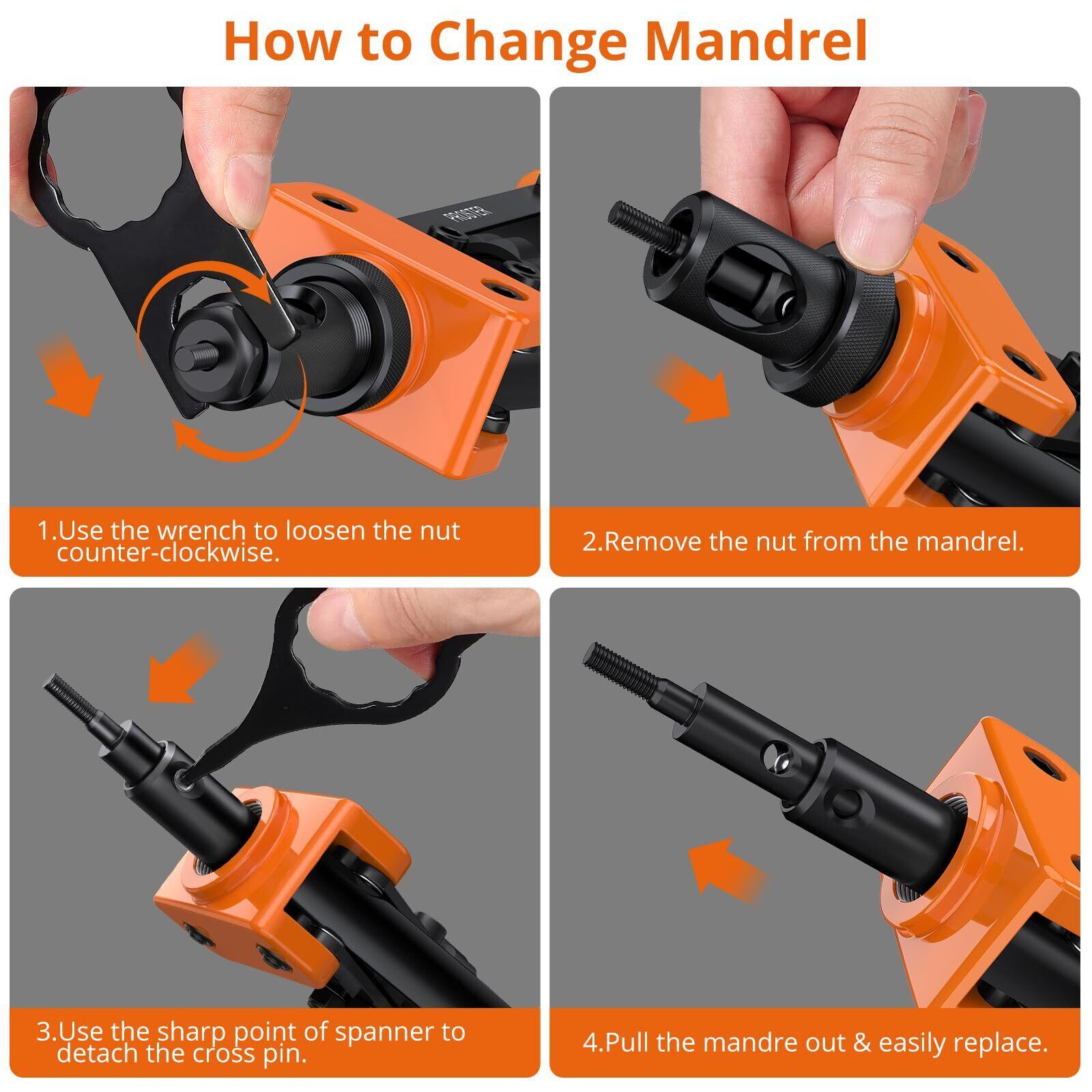 How to Change Mandrel

PROSTER

1.Use the wrench to loosen the nut counter-clockwise.

2.Remove the nut from the mandrel.

3.Use the sharp point of spanner to detach the cross pin.

4.Pull the mandre out & easily replace.