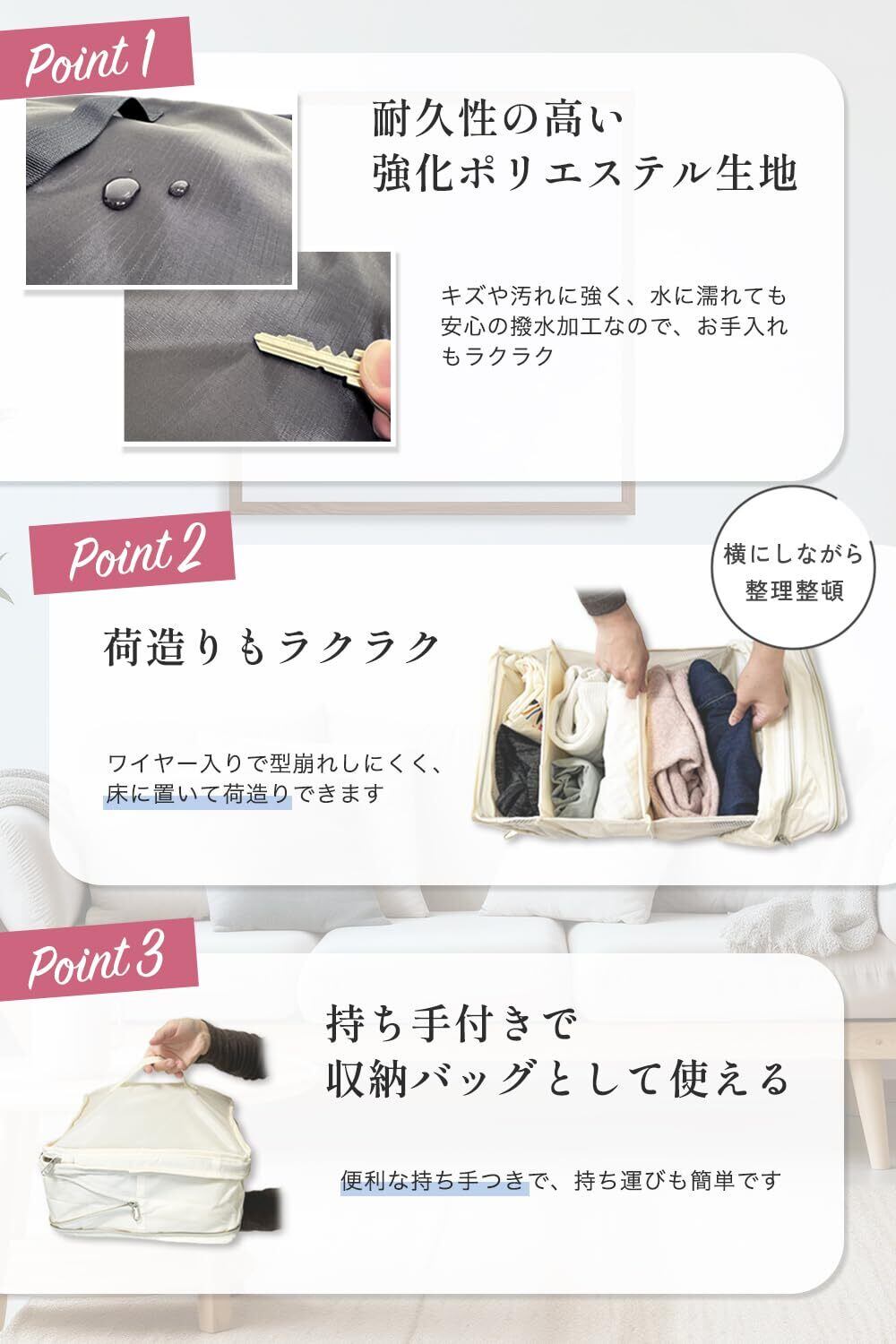 Point 1

耐久性の高い
強化ポリエステル生地

キズや汚れに強く、水に濡れても安心の撥水加工なので、お手入れもラクラク

Point 2

横にしながら
整理整頓

荷造りもラクラク

ワイヤー入りで型崩れしにくく、床に置いて荷造りできます

Point 3

持ち手付きで
収納バッグとして使える

便利な持ち手つきで、持ち運びも簡単です