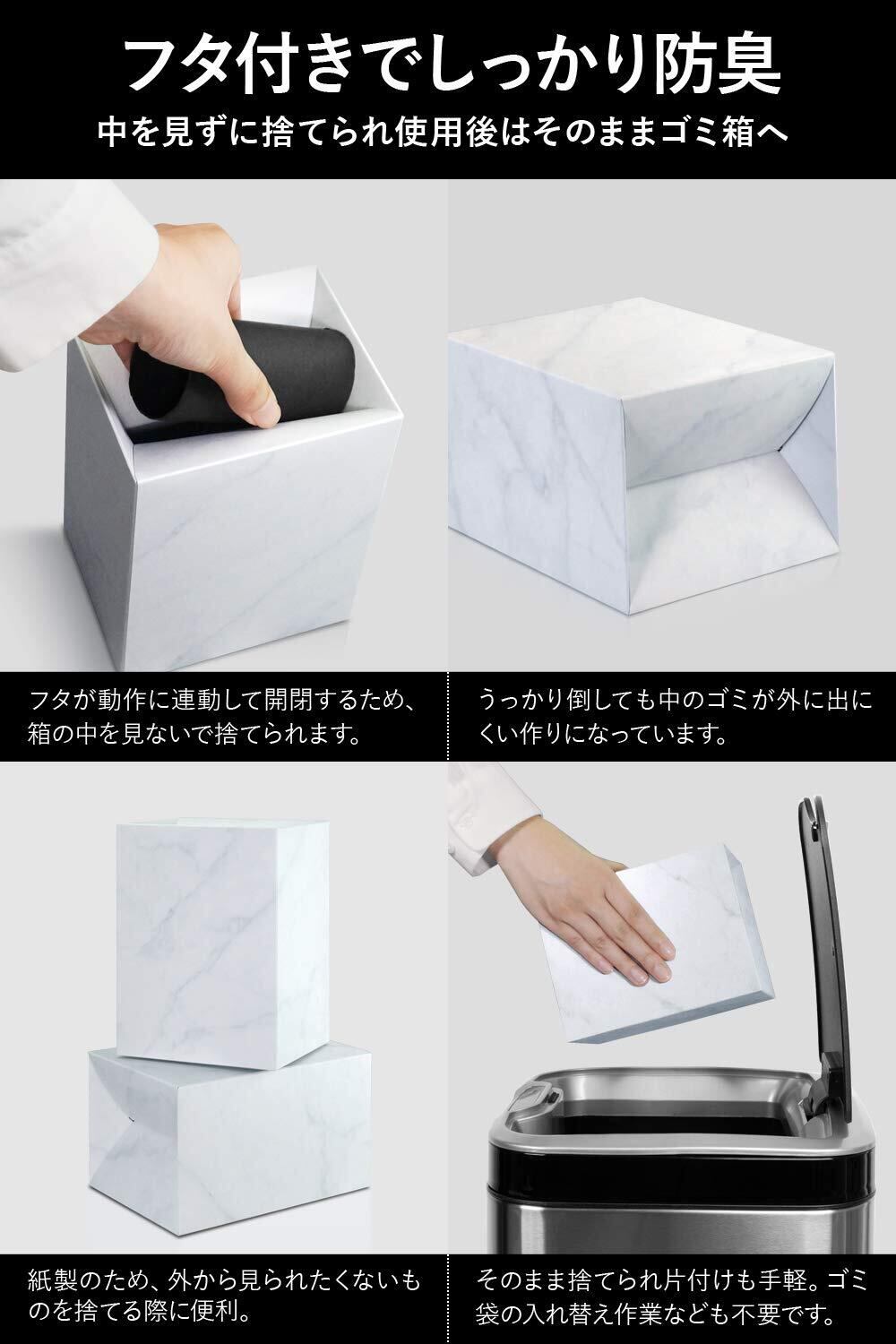 フタ付きでしっかり防臭

中を見ずに捨てられ使用後はそのままゴミ箱へ

フタが動作に連動して開閉するため、箱の中を見ないで捨てられます。

うっかり倒しても中のゴミが外に出にくい作りになっています。

紙製のため、外から見られたくないものを捨てる際に便利。

そのまま捨てられ片付けも手軽。ゴミ袋の入れ替え作業なども不要です。