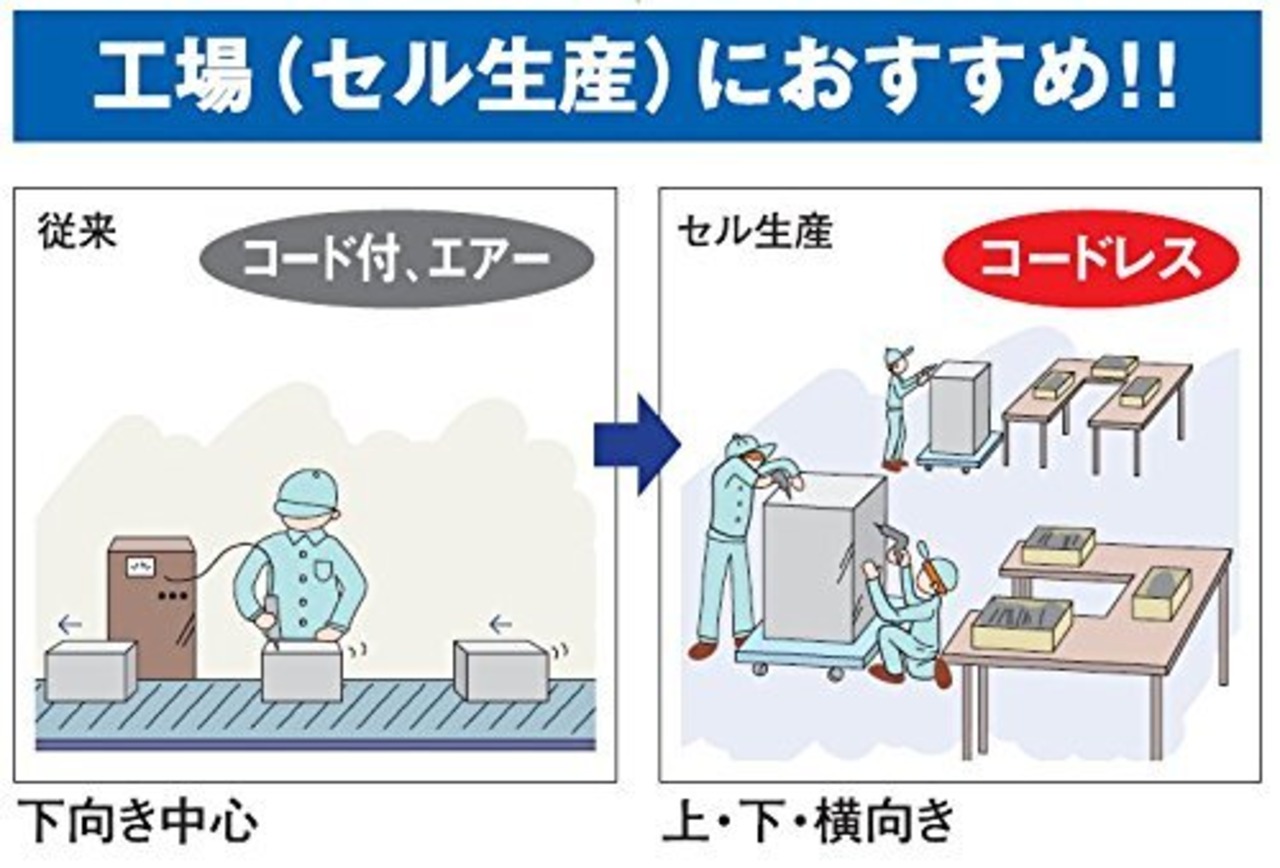 工場（セル生産）におすすめ!!

従来

コード付、エアー

下向き中心

セル生産

コードレス

上・下・横向き