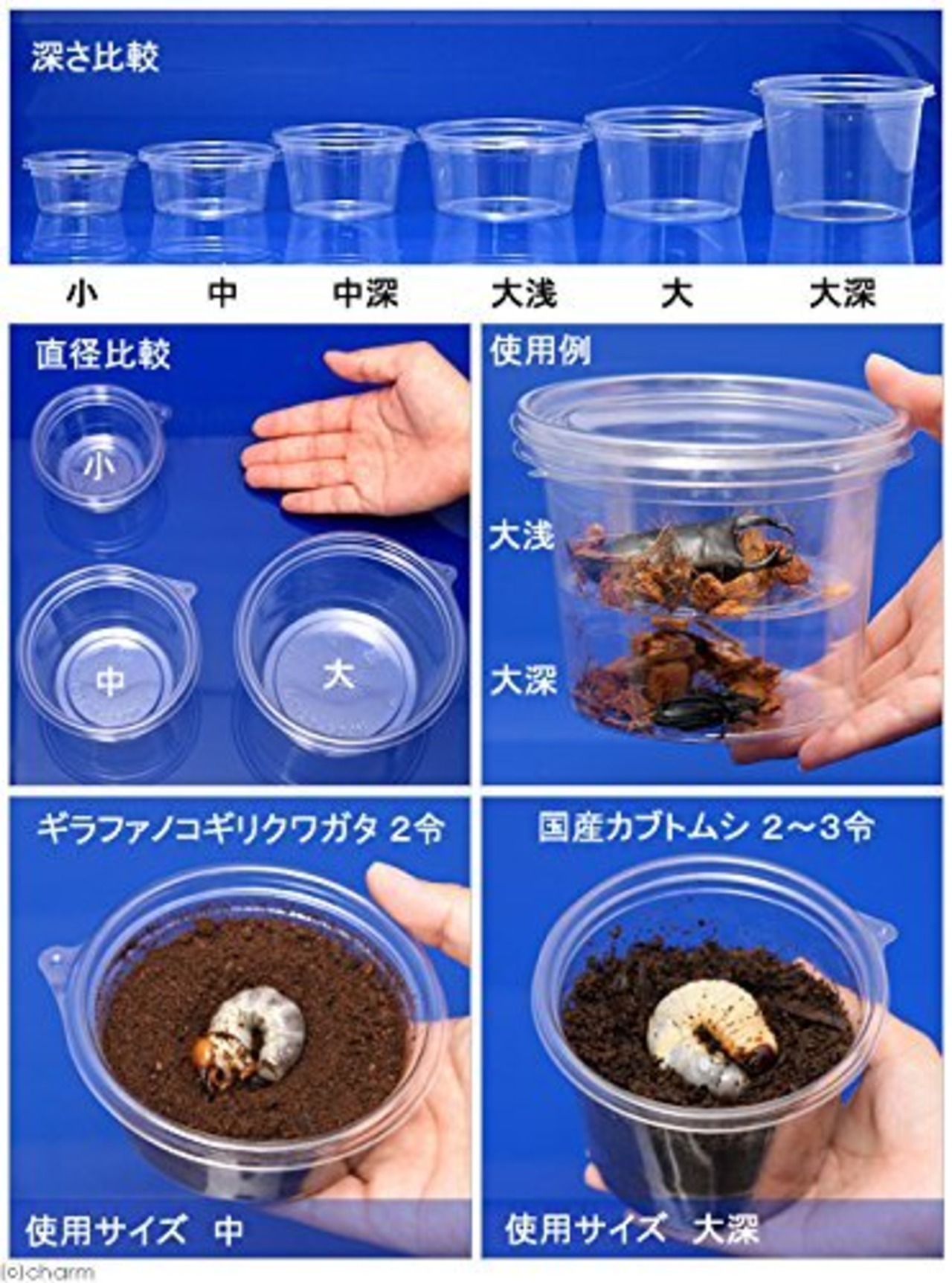 深さ比較

小 中 中深 大浅 大 大深

直径比較

小

中

大

使用例

大浅

大深

ギラファノコギリクワガタ 2令

使用サイズ 中

国産カブトムシ 2～3令

使用サイズ 大深

(c)charm