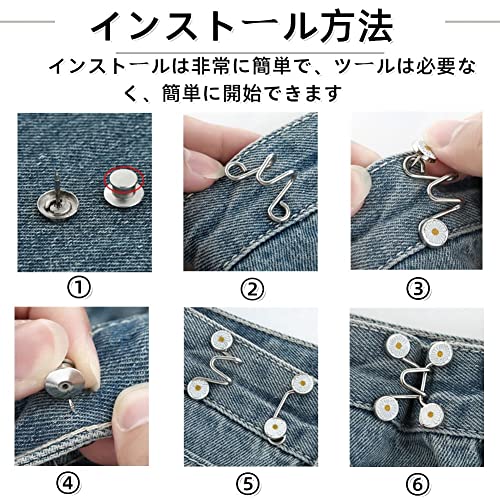 インストール方法

インストールは非常に簡単で、ツールは必要なく、簡単に開始できます

①

②

③

④

⑤

⑥