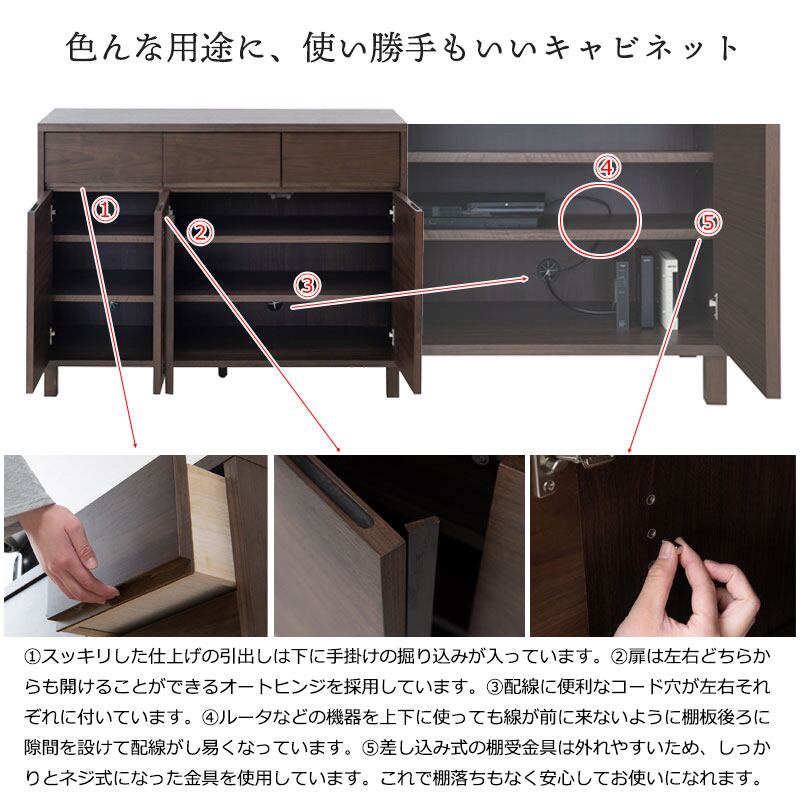 色んな用途に、使い勝手もいいキャビネット

①

②

③

④

⑤

①スッキリした仕上げの引出しは下に手掛けの掘り込みが入っています。②扉は左右どちらからも開けることができるオートヒンジを採用しています。③配線に便利なコード穴が左右それぞれに付いています。④ルータなどの機器を上下に使っても線が前に来ないように棚板後ろに隙間を設けて配線がし易くなっています。⑤差し込み式の棚受金具は外れやすいため、しっかりとネジ式になった金具を使用しています。これで棚落ちもなく安心してお使いになれます。