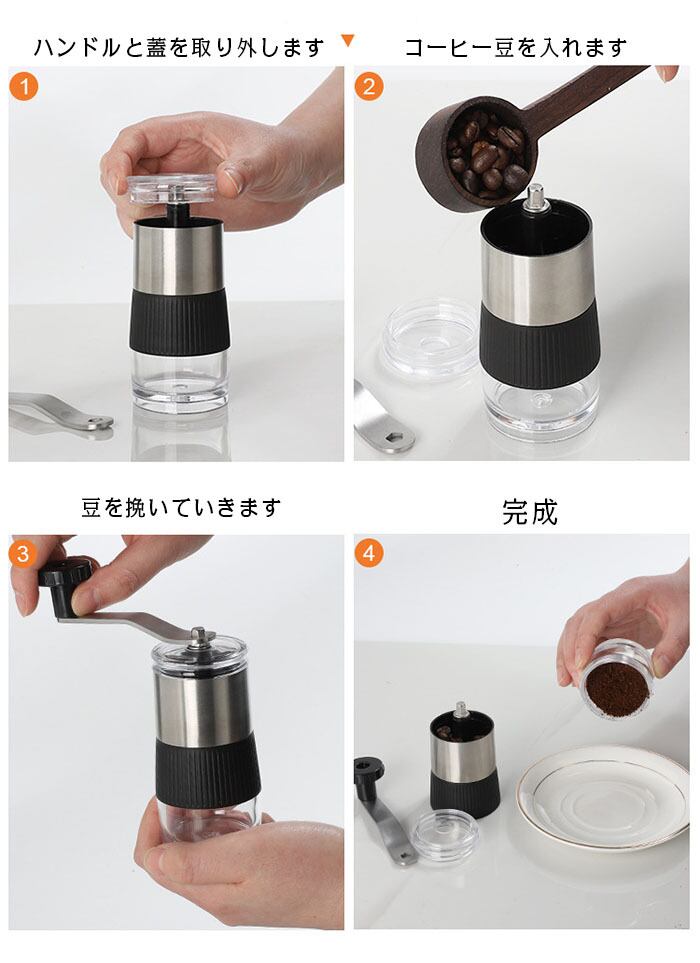 ハンドルと蓋を取り外します

1

コーヒー豆を入れます

2

豆を挽いていきます

3

完成

4