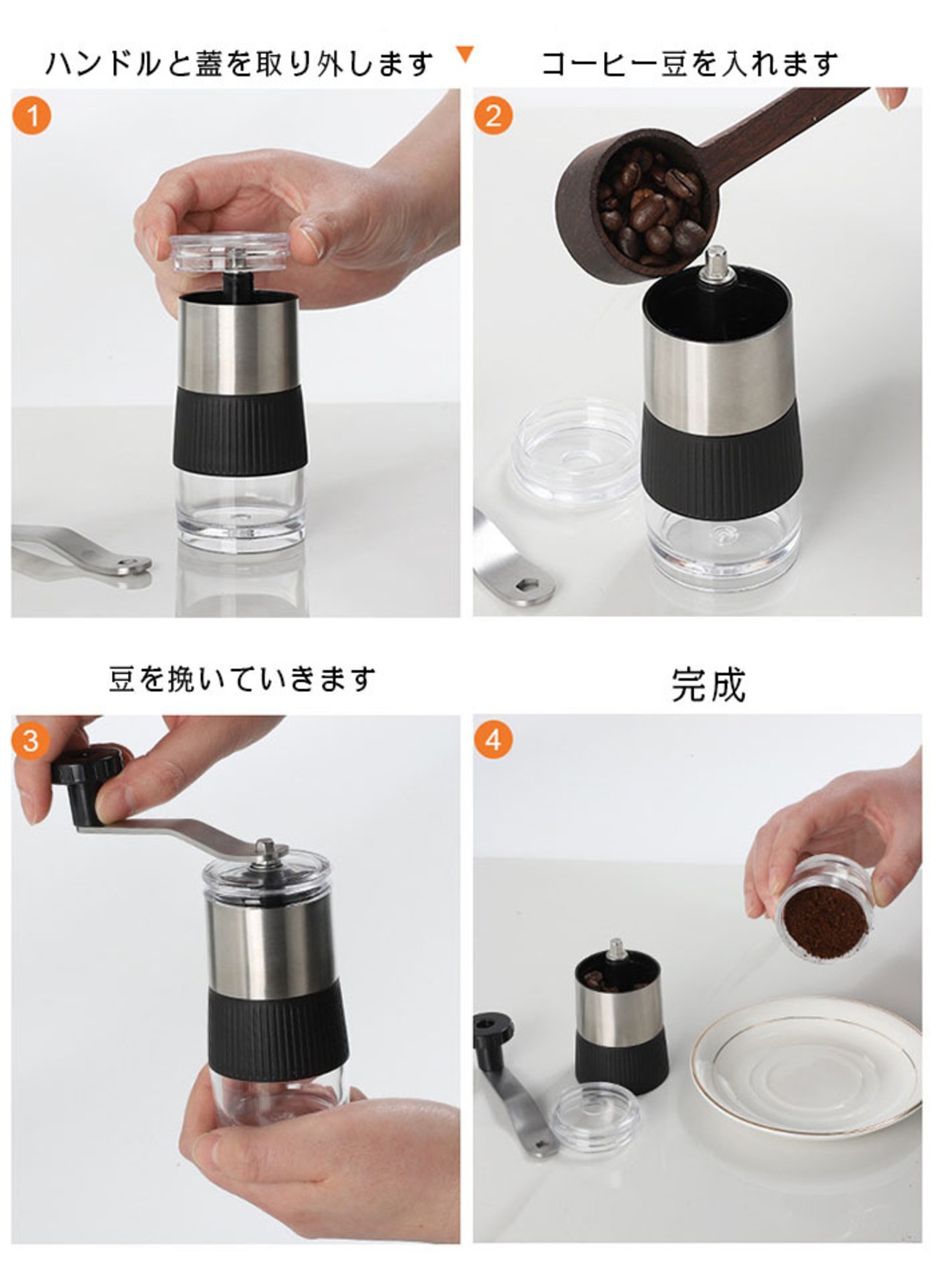 ハンドルと蓋を取り外します

1

コーヒー豆を入れます

2

豆を挽いていきます

3

完成

4