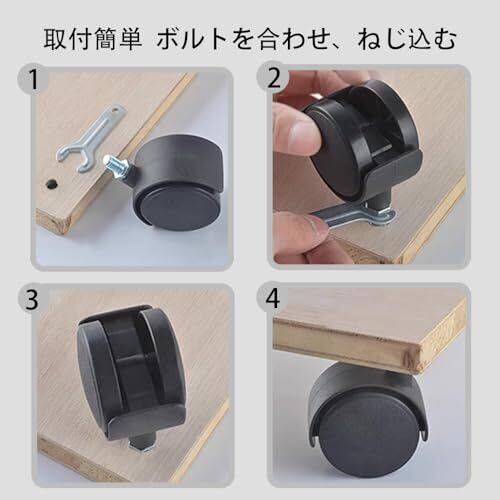 取付簡単 ボルトを合わせ、ねじ込む

1

2

3

4