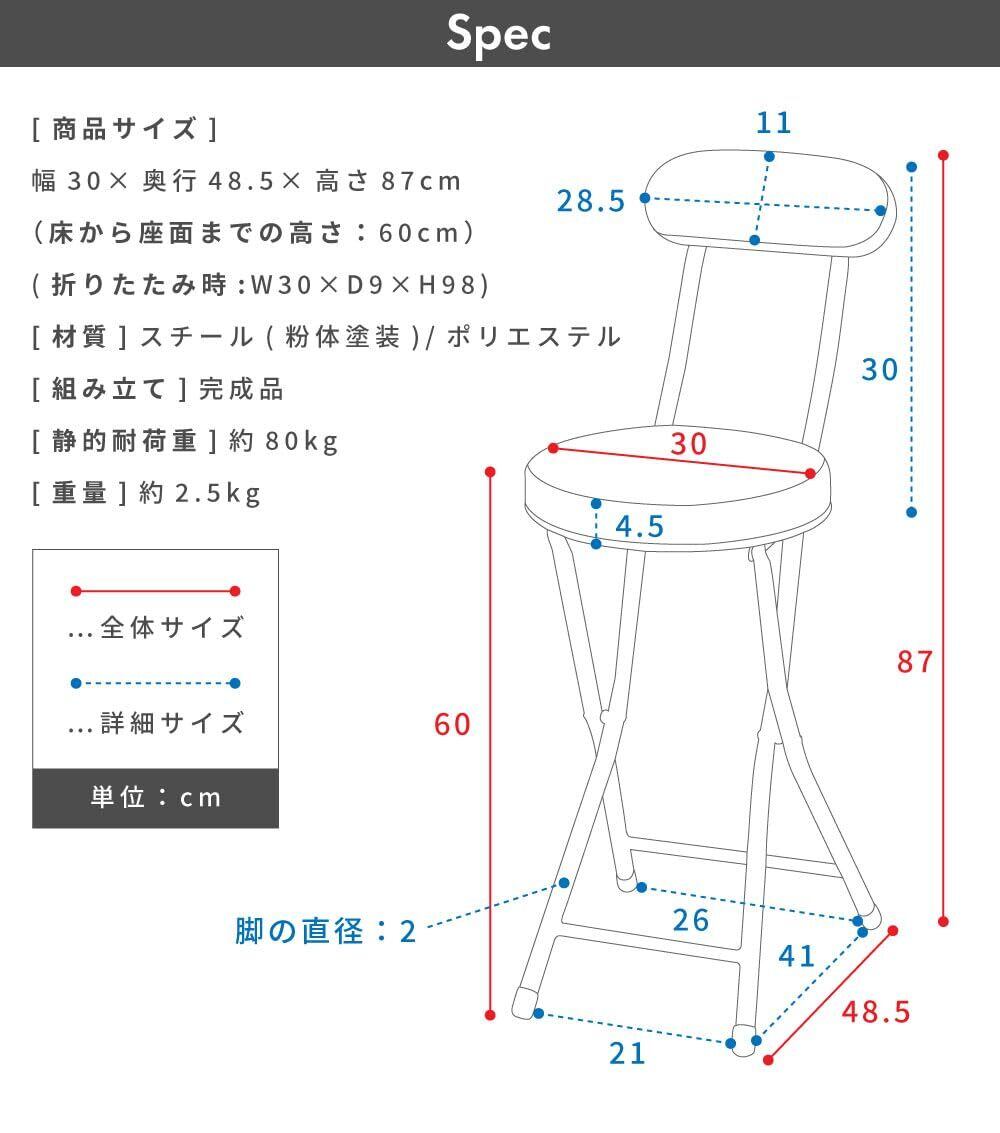 Spec

[ 商品サイズ ]
幅 30× 奥行 48.5× 高さ 87cm
(床から座面までの高さ：60cm)
( 折りたたみ時 :W30×D9×H98)
[ 材質 ] スチール ( 粉体塗装 )/ ポリエステル
[ 組み立て ] 完成品
[ 静的耐荷重 ] 約 80kg
[ 重量 ] 約 2.5kg

...全体サイズ

...詳細サイズ

単位：cm

11
28.5
30
30
4.5
87
60
脚の直径：2
26
41
48.5
21