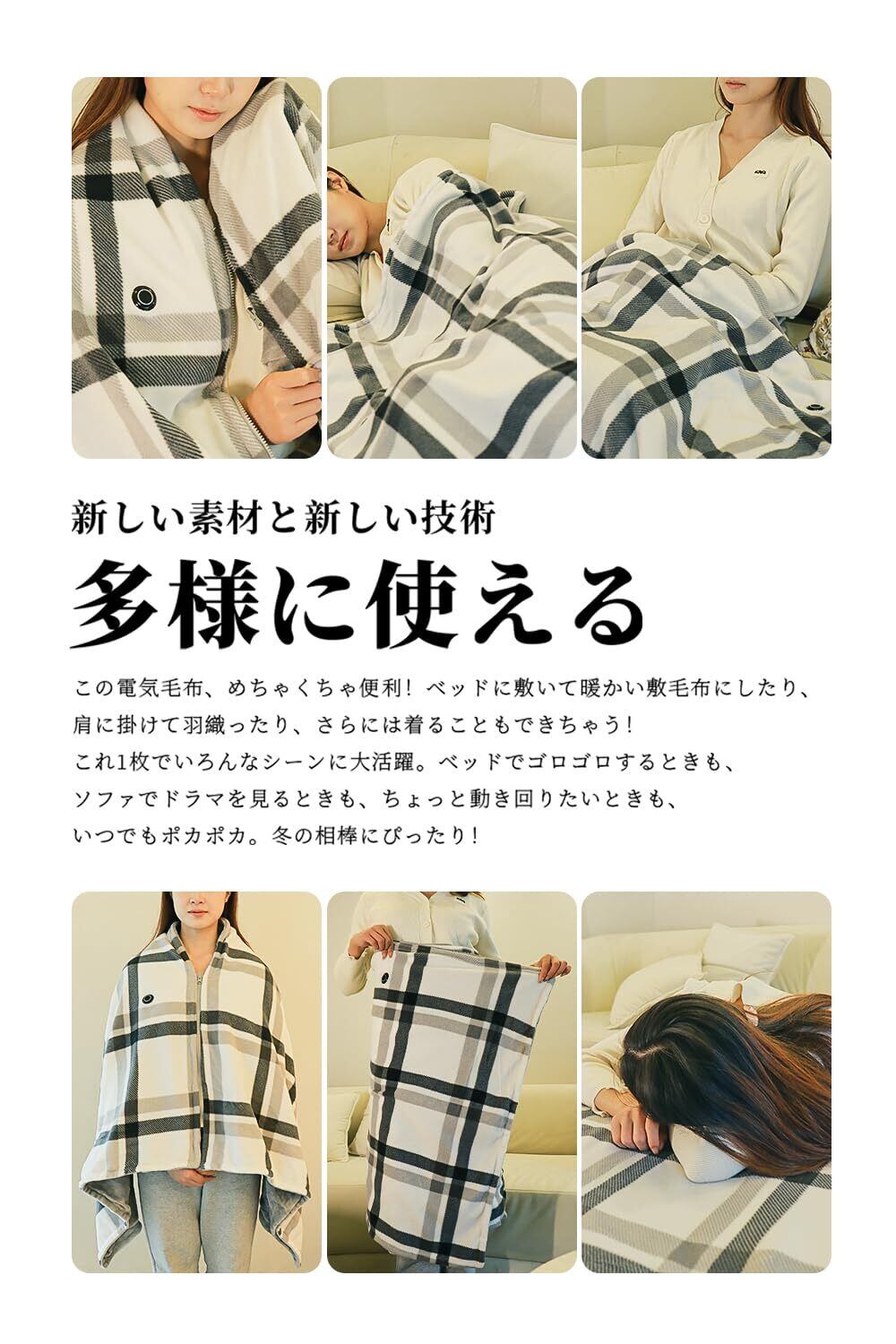 新しい素材と新しい技術

多様に使える

この電気毛布、めちゃくちゃ便利！ベッドに敷いて暖かい敷毛布にしたり、肩に掛けて羽織ったり、さらには着ることもできちゃう！
これ1枚でいろんなシーンに大活躍。ベッドでゴロゴロするときも、ソファでドラマを見るときも、ちょっと動き回りたいときも、いつでもポカポカ。冬の相棒にぴったり！