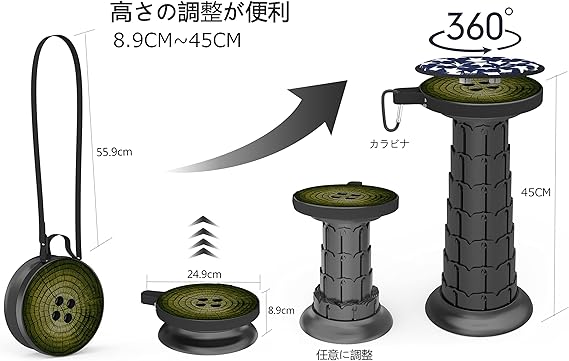 高さの調整が便利
8.9CM~45CM

360°

55.9cm

カラビナ

45CM

24.9cm

8.9cm

任意に調整