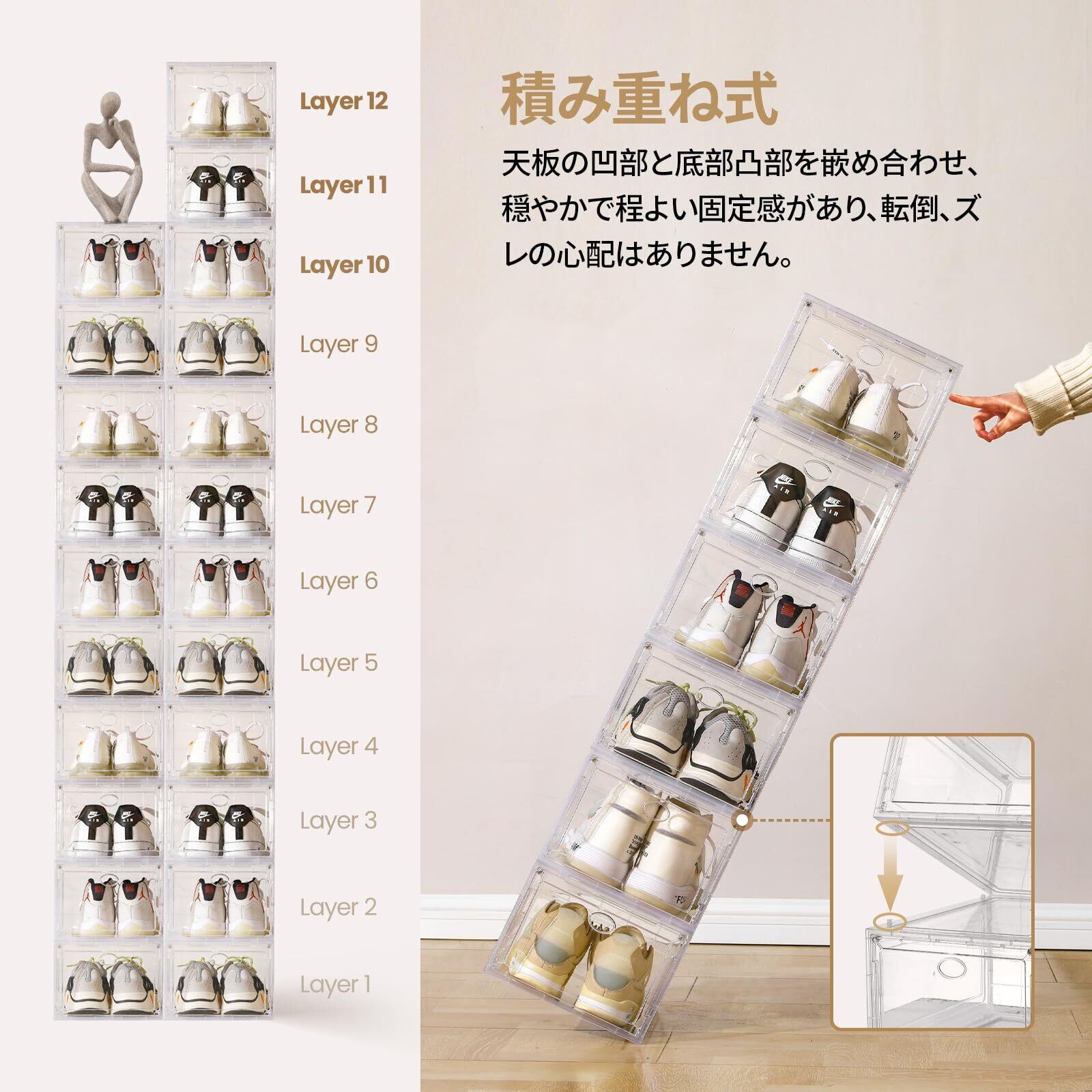 Layer 12

Layer 11

Layer 10

Layer 9

Layer 8

Layer 7

Layer 6

Layer 5

Layer 4

Layer 3

Layer 2

Layer 1

積み重ね式

天板の凹部と底部凸部を嵌め合わせ、穏やかで程よい固定感があり、転倒、ズレの心配はありません。