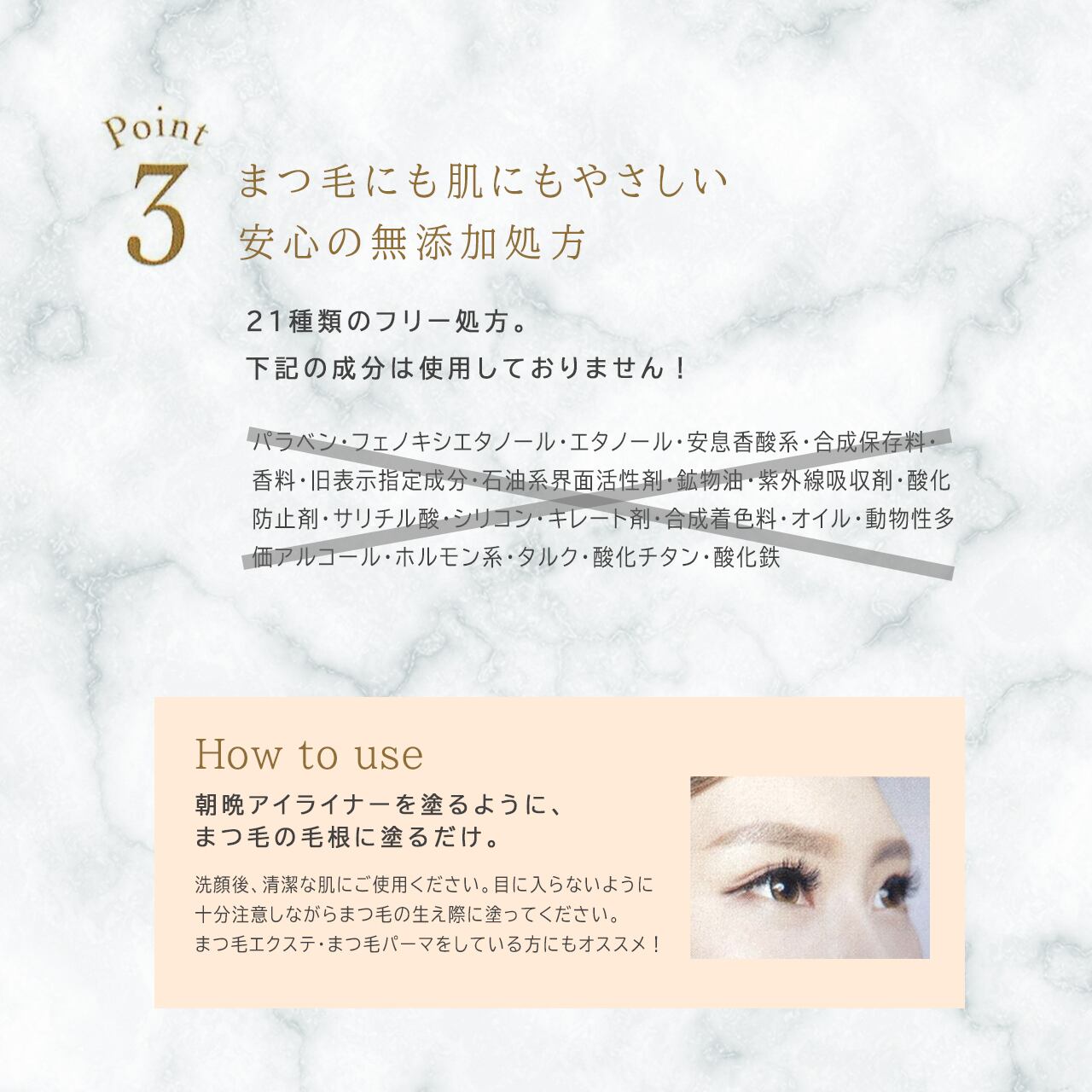 Point
3
まつ毛にも肌にもやさしい
安心の無添加処方

21種類のフリー処方。
下記の成分は使用しておりません！

パラベン・フェノキシエタノール・エタノール・安息香酸系・合成保存料・香料・旧表示指定成分・石油系界面活性剤・鉱物油・紫外線吸収剤・酸化防止剤・サリチル酸・シリコン・キレート剤・合成着色料・オイル・動物性多価アルコール・ホルモン系・タルク・酸化チタン・酸化鉄

How to use
朝晩アイライナーを塗るように、
まつ毛の毛根に塗るだけ。

洗顔後、清潔な肌にご使用ください。目に入らないように十分注意しながらまつ毛の生え際に塗ってください。
まつ毛エクステ・まつ毛パーマをしている方にもオススメ！