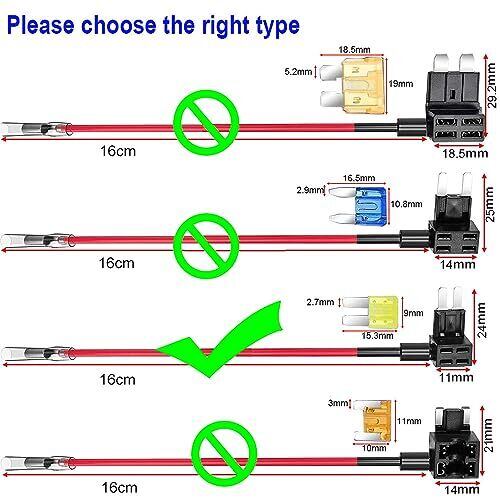 Please choose the right type

18.5mm
5.2mm
19mm
29.2mm
16cm
18.5mm

16.5mm
2.9mm
10.8mm
25mm
16cm
14mm

2.7mm
9mm
15.3mm
24mm
16cm
11mm

3mm
11mm
10mm
21mm
16cm
14mm