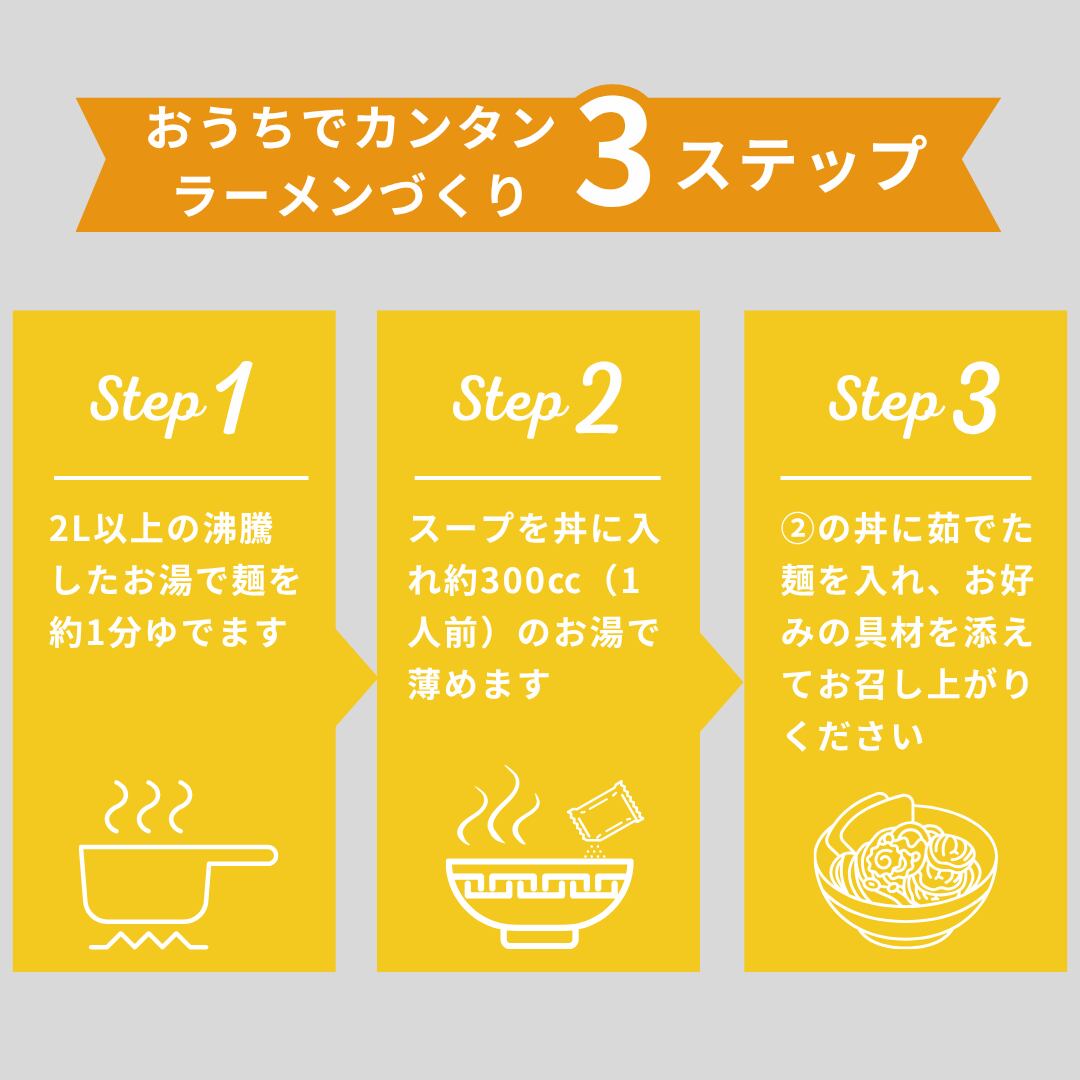 おうちでカンタン
ラーメンづくり 3 ステップ

Step 1

2L以上の沸騰したお湯で麺を約1分ゆでます

Step 2

スープを丼に入れ約300cc（1人前）のお湯で薄めます

Step 3

②の丼に茹でた麺を入れ、お好みの具材を添えてお召し上がりください