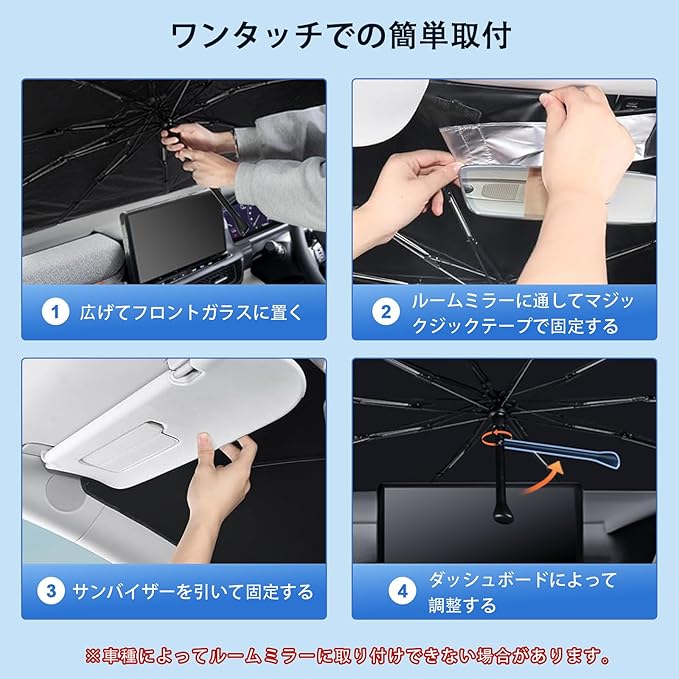 ワンタッチでの簡単取付

1 広げてフロントガラスに置く

2 ルームミラーに通してマジックジックテープで固定する

3 サンバイザーを引いて固定する

4 ダッシュボードによって調整する

※車種によってルームミラーに取り付けできない場合があります。