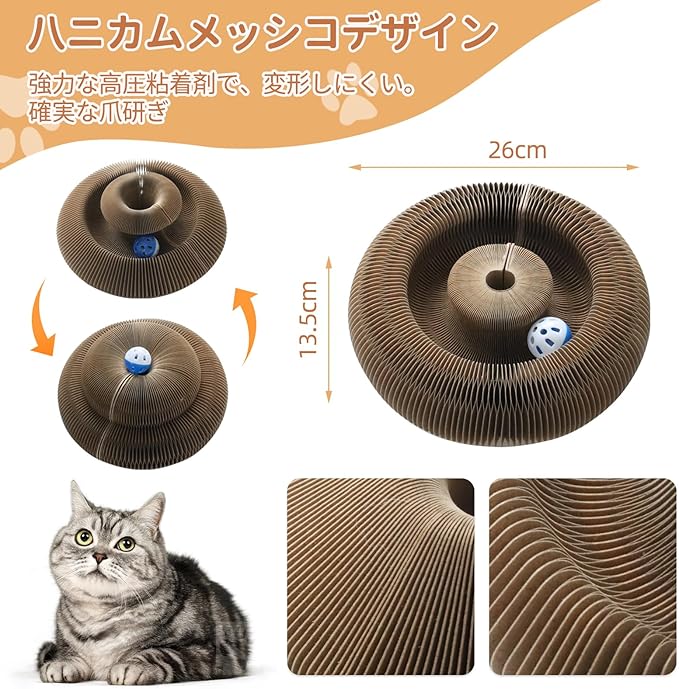 ハニカムメッシコデザイン

強力な高圧粘着剤で、変形しにくい。
確実な爪研ぎ

26cm

13.5cm