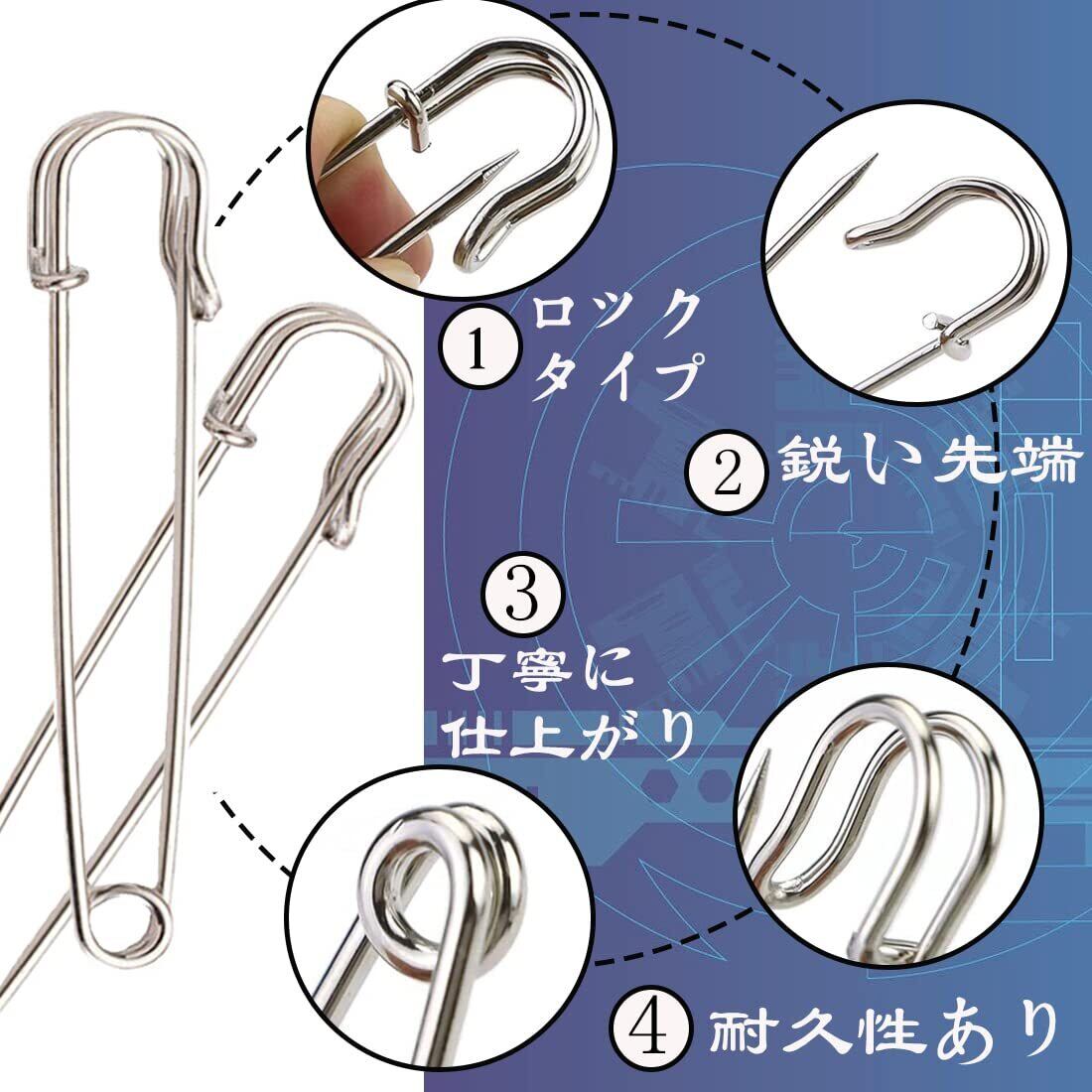 1 ロック タイプ

2 鋭い先端

3 丁寧に 仕上がり

4 耐久性あり