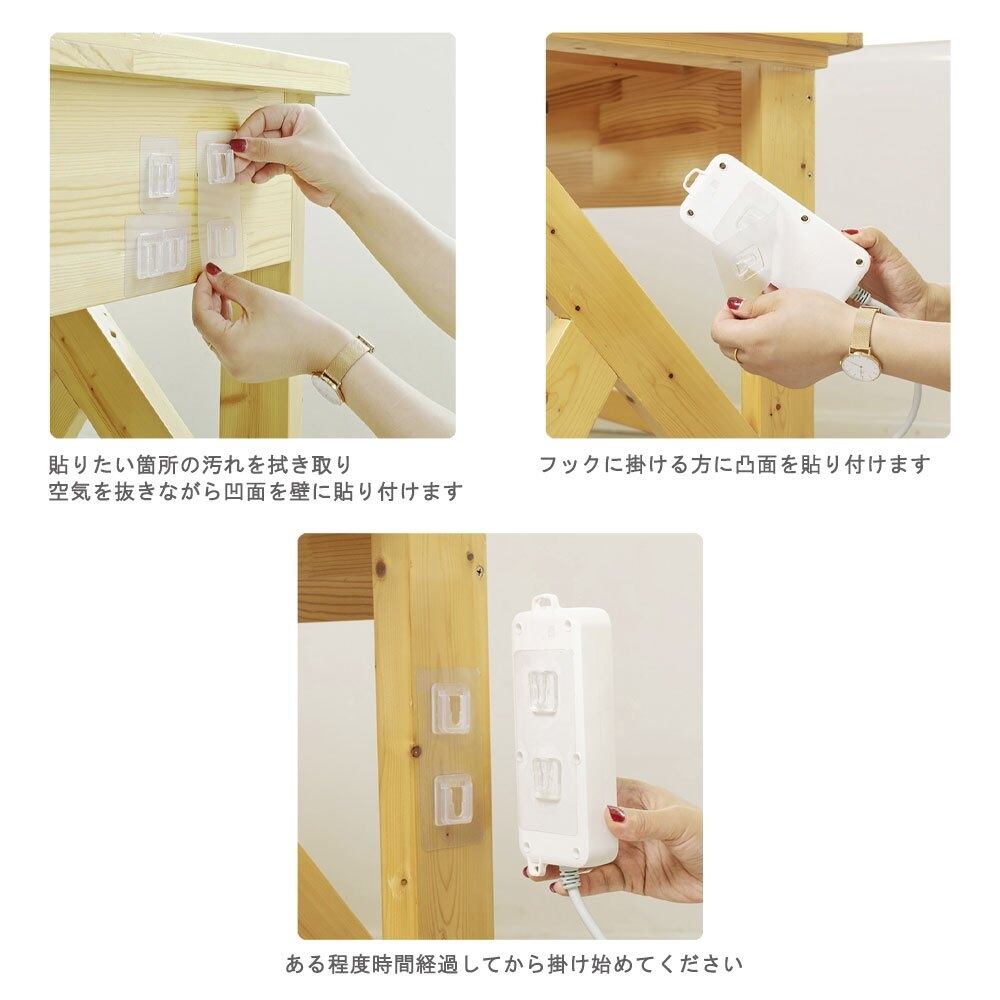 貼りたい箇所の汚れを拭き取り
空気を抜きながら凹面を壁に貼り付けます

フックに掛ける方に凸面を貼り付けます

ある程度時間経過してから掛け始めてください