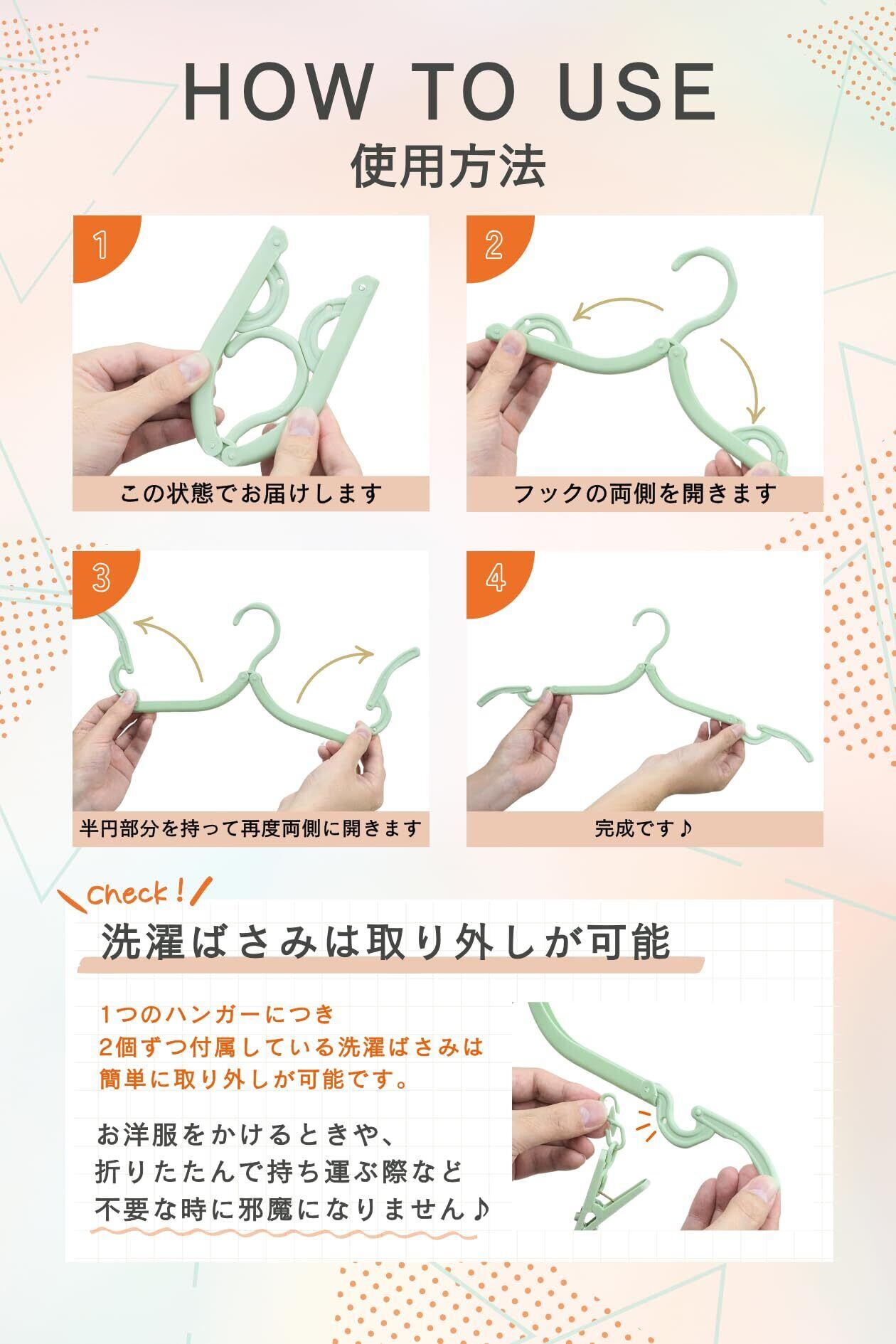 HOW TO USE
使用方法

1
この状態でお届けします

2
フックの両側を開きます

3
半円部分を持って再度両側に開きます

4
完成です♪

Check!
洗濯ばさみは取り外しが可能

1つのハンガーにつき
2個ずつ付属している洗濯ばさみは
簡単に取り外しが可能です。

お洋服をかけるときや、
折りたたんで持ち運ぶ際など
不要な時に邪魔になりません♪