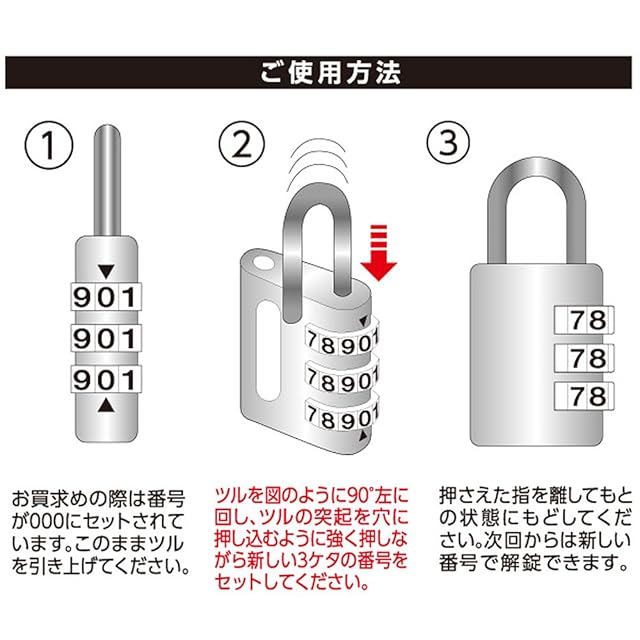 ご使用方法

①

901
901
901

お買求めの際は番号が000にセットされています。このままツルを引き上げてください。

②

78901
78901
78901

ツルを図のように90°左に回し、ツルの突起を穴に押し込むように強く押しながら新しい3ケタの番号をセットしてください。

③

78
78
78

押さえた指を離してもとの状態にもどしてください。次回からは新しい番号で解錠できます。