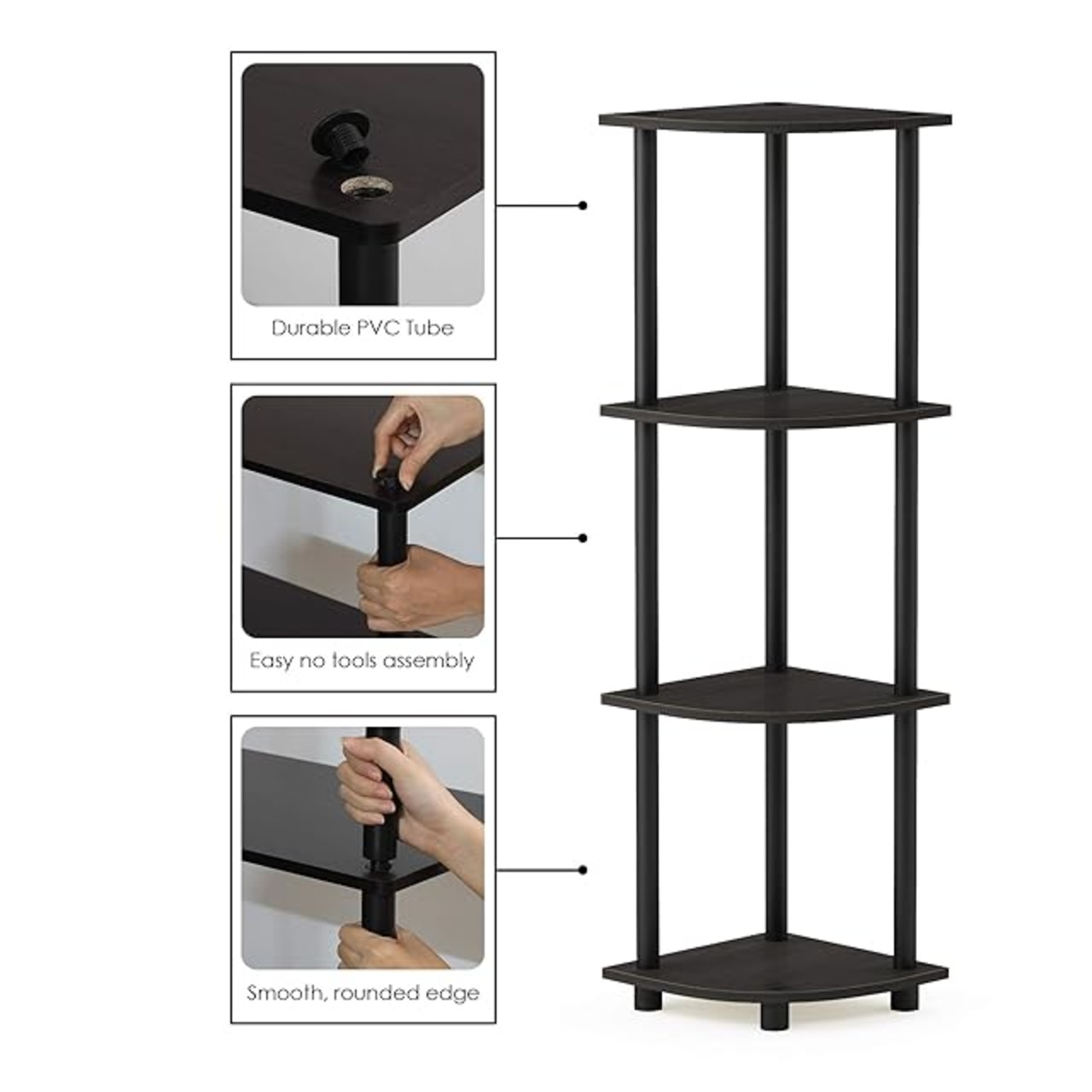 Durable PVC Tube

Easy no tools assembly

Smooth, rounded edge