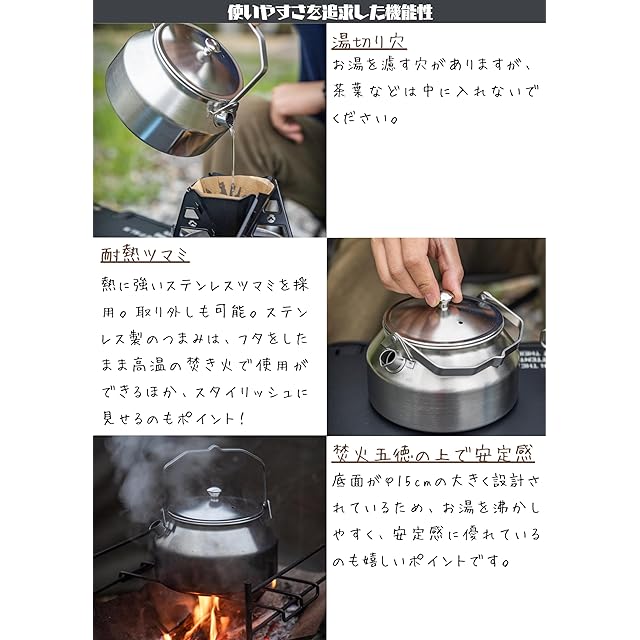 使いやすさを追求した機能性

湯切り穴

お湯を濾す穴がありますが、茶葉などは中に入れないでください。

耐熱ツマミ

熱に強いステンレスツマミを採用。取り外しも可能。ステンレス製のつまみは、フタをしたまま高温の焚き火で使用ができるほか、スタイリッシュに見せるのもポイント！

焚火五徳の上で安定感

底面がφ15cmの大きく設計されているため、お湯を沸かしやすく、安定感に優れているのも嬉しいポイントです。