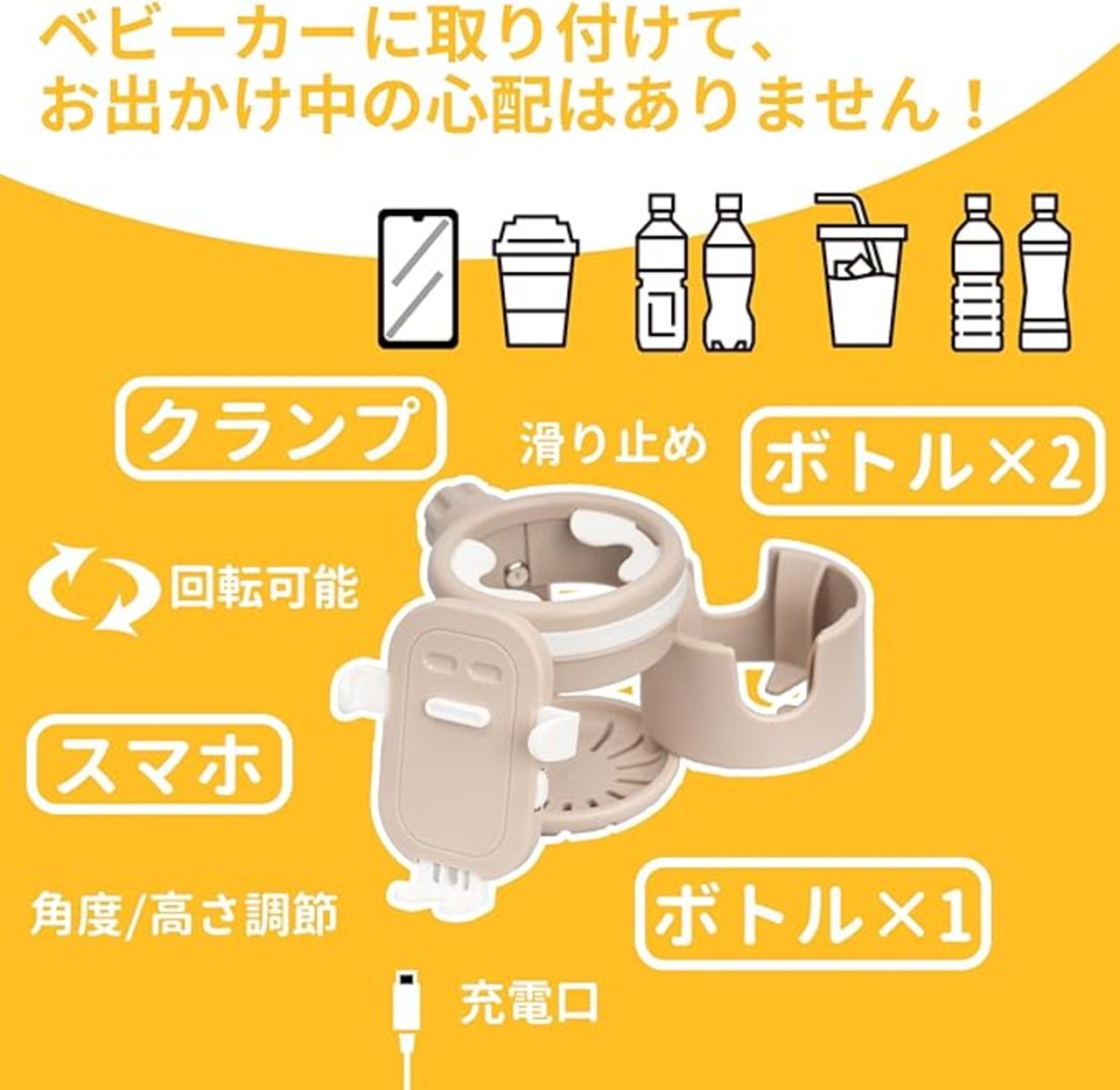 ベビーカーに取り付けて、
お出かけ中の心配はありません！

クランプ

滑り止め

ボトル×2

回転可能

スマホ

角度/高さ調節

ボトル×1

充電口