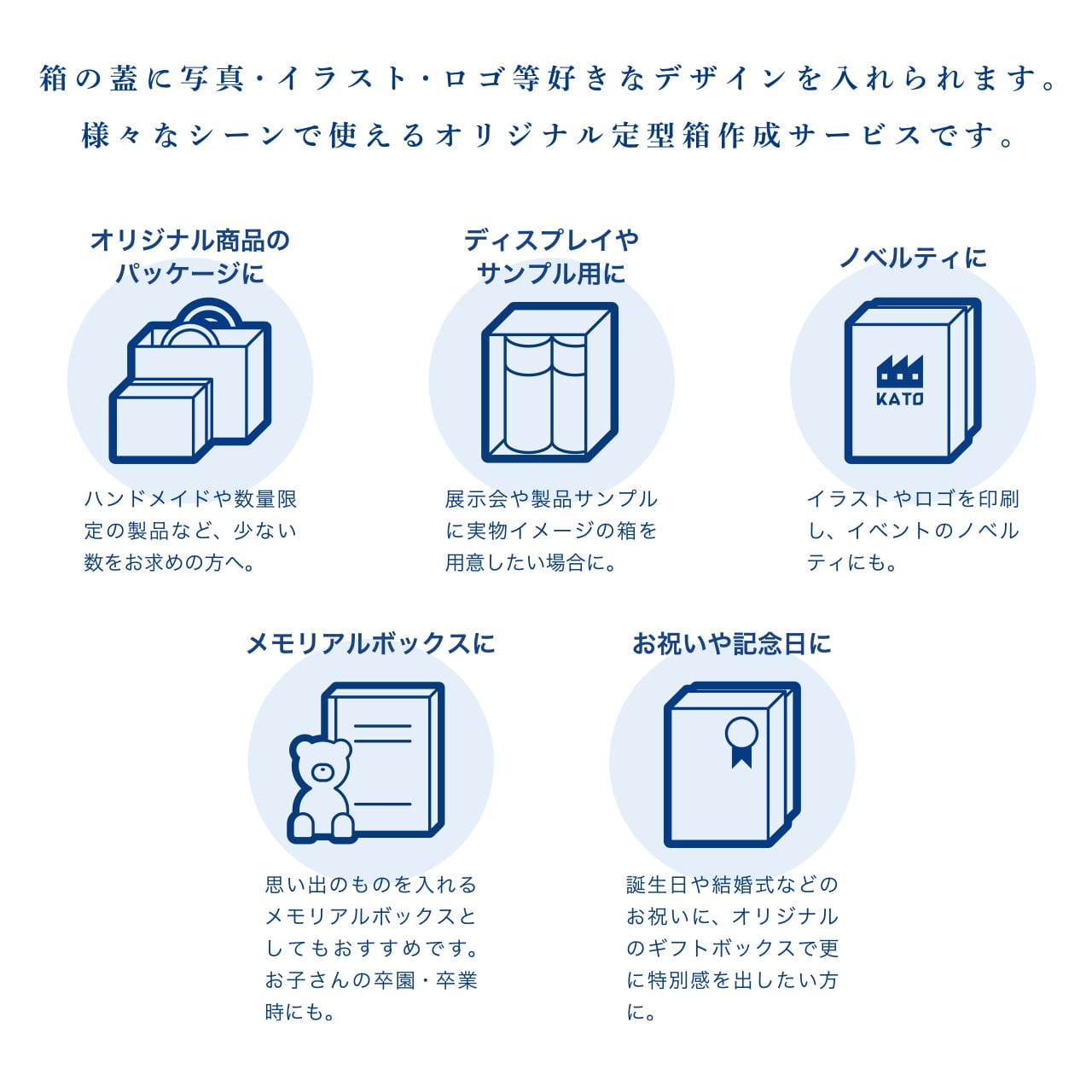 箱の蓋に写真・イラスト・ロゴ等好きなデザインを入れられます。
様々なシーンで使えるオリジナル定型箱作成サービスです。

オリジナル商品のパッケージに

ハンドメイドや数量限定の製品など、少ない数をお求めの方へ。

ディスプレイやサンプル用に

展示会や製品サンプルに実物イメージの箱を用意したい場合に。

ノベルティに

KATO

イラストやロゴを印刷し、イベントのノベルティにも。

メモリアルボックスに

思い出のものを入れるメモリアルボックスとしてもおすすめです。お子さんの卒園・卒業時にも。

お祝いや記念日に

誕生日や結婚式などのお祝いに、オリジナルのギフトボックスで更に特別感を出したい方に。