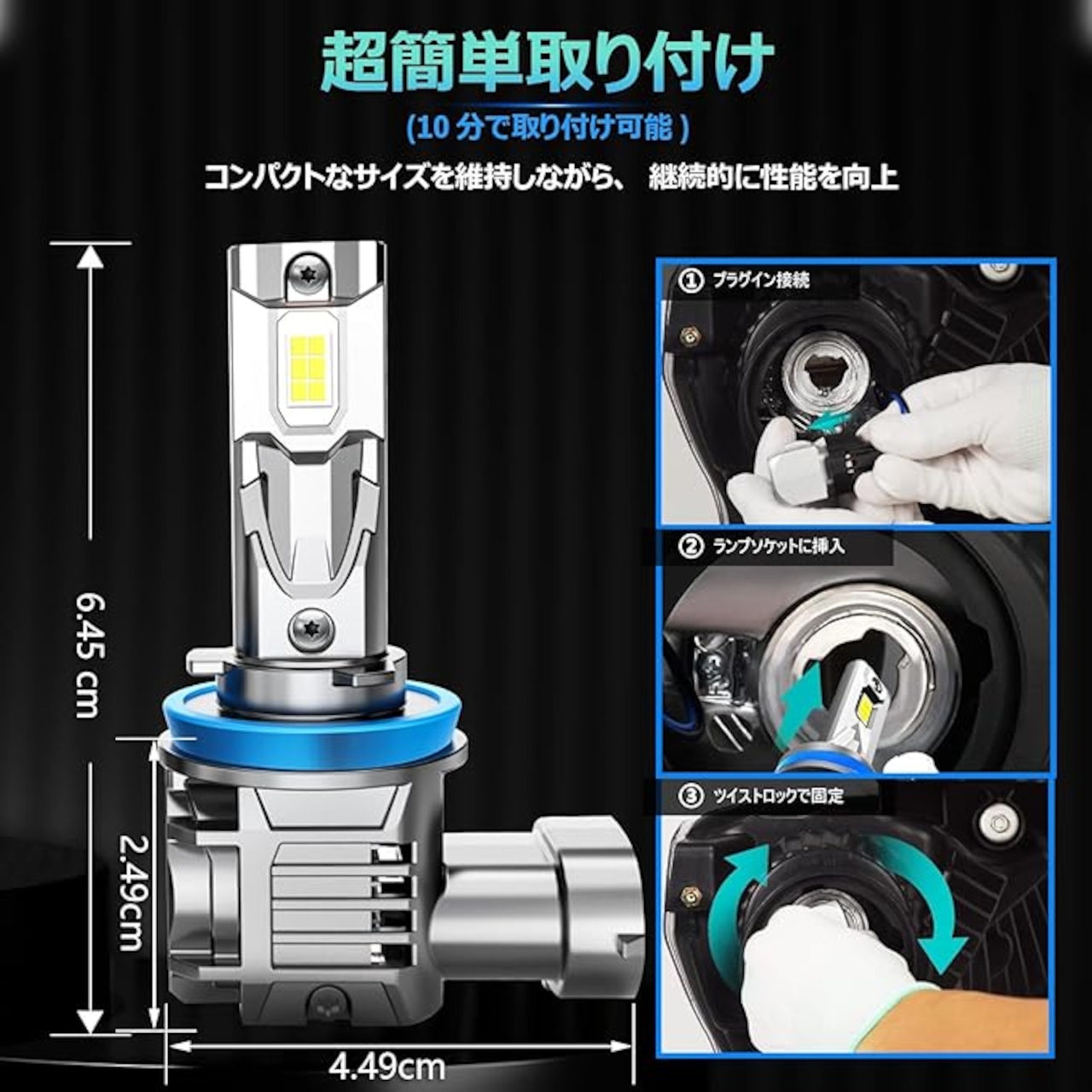 超簡単取り付け

(10 分で取り付け可能 )

コンパクトなサイズを維持しながら、 継続的に性能を向上

6.45 cm

2.49cm

4.49cm

① プラグイン接続

② ランプソケットに挿入

③ ツイストロックで固定