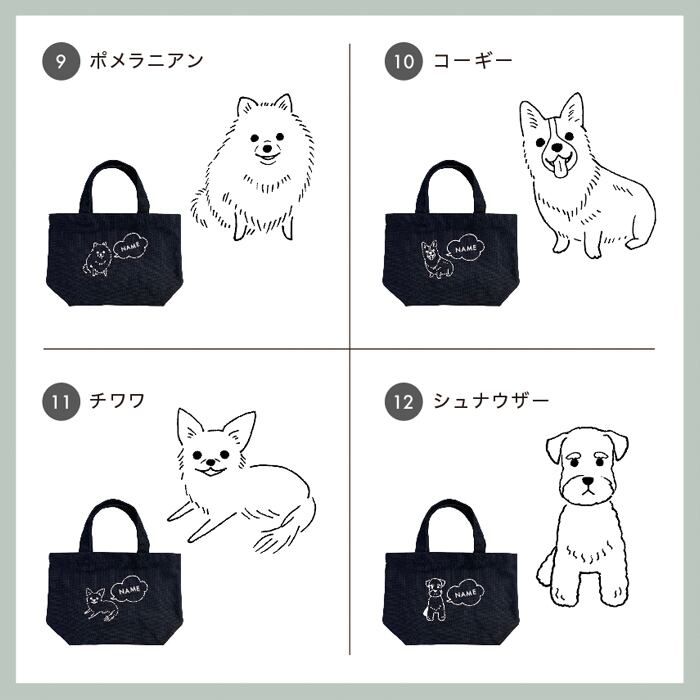 9 ポメラニアン

NAME

10 コーギー

NAME

11 チワワ

NAME

12 シュナウザー

NAME