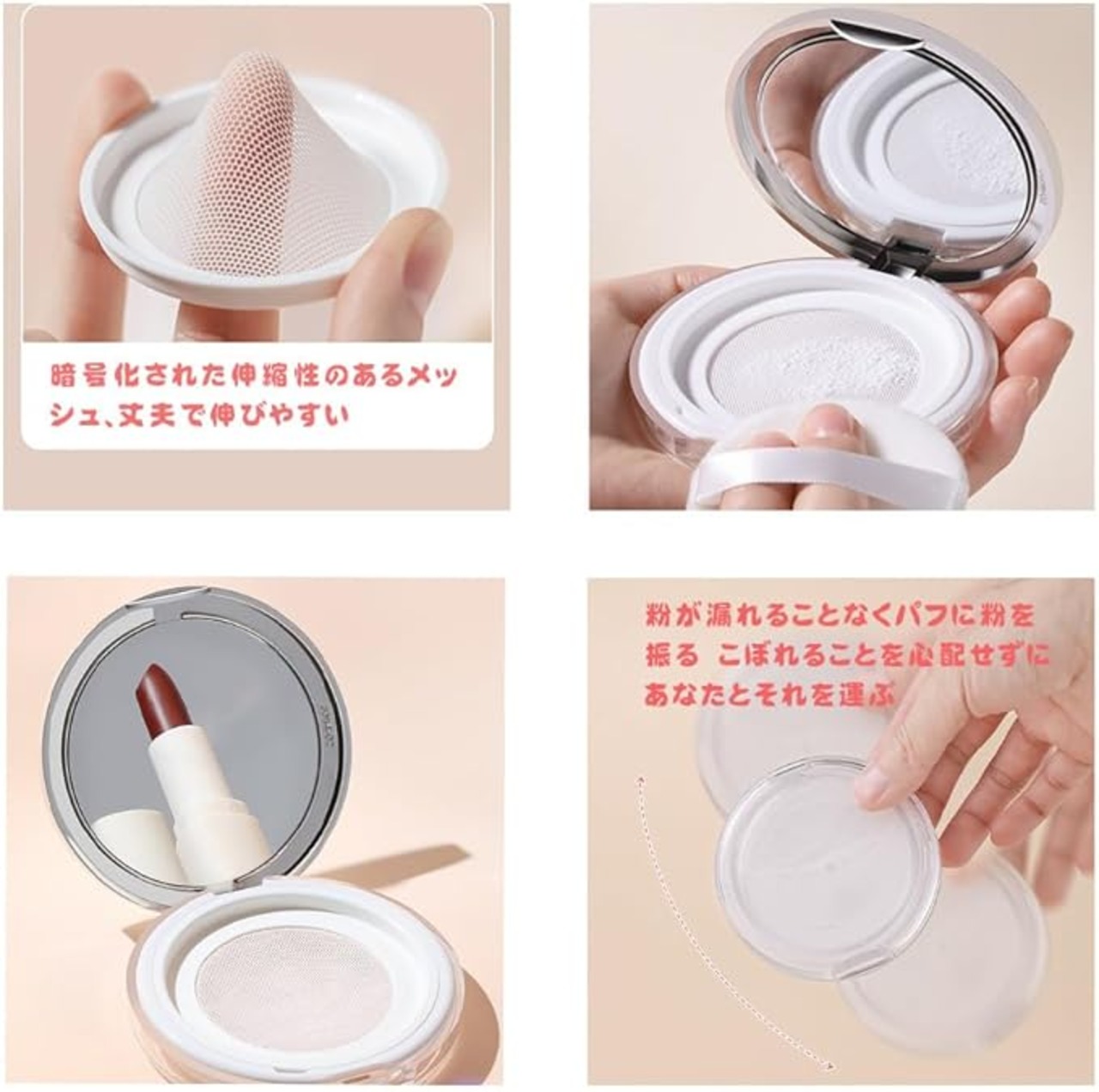 暗号化された伸縮性のあるメッシュ、丈夫で伸びやすい

粉が漏れることなくパフに粉を振る こぼれることを心配せずにあなたとそれを運ぶ