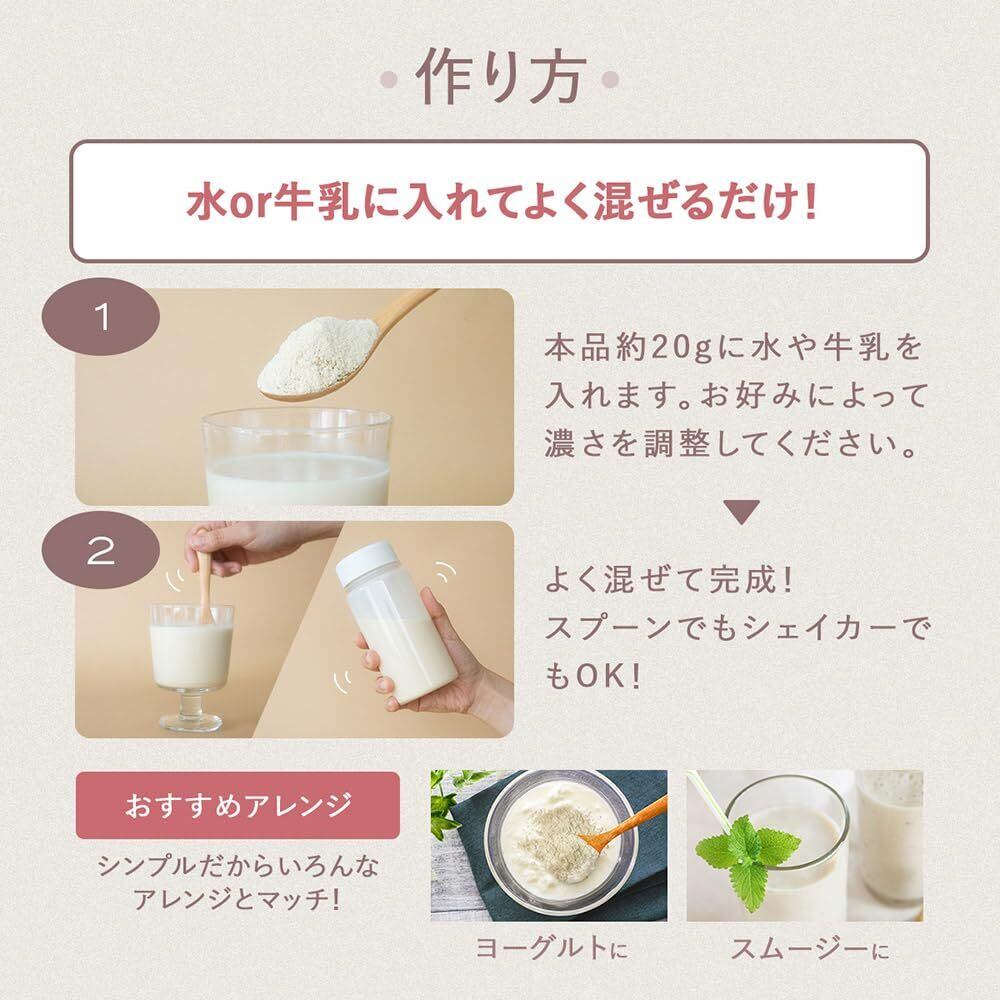 作り方

水or牛乳に入れてよく混ぜるだけ!

1

本品約20gに水や牛乳を入れます。お好みによって濃さを調整してください。

2

よく混ぜて完成!
スプーンでもシェイカーでもOK!

おすすめアレンジ

シンプルだからいろんなアレンジとマッチ!

ヨーグルトに

スムージーに