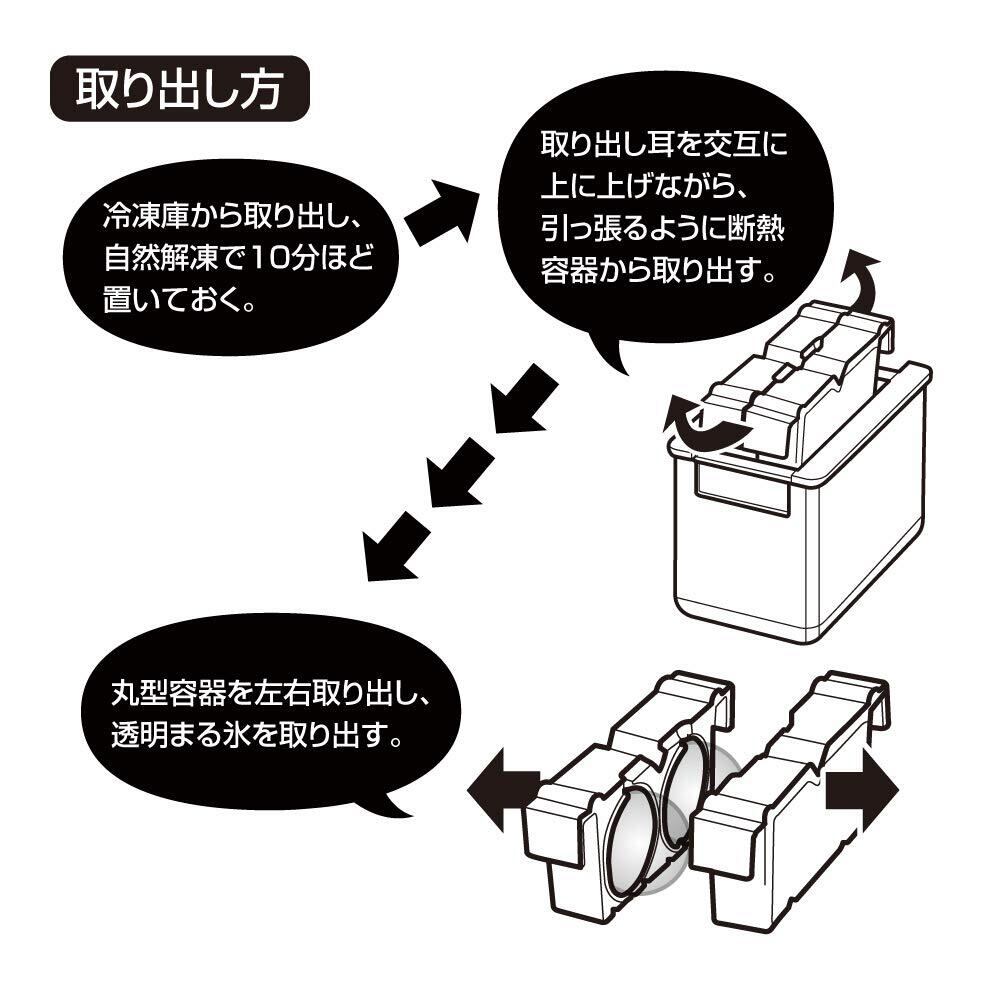 取り出し方

冷凍庫から取り出し、自然解凍で10分ほど置いておく。

取り出し耳を交互に上に上げながら、引っ張るように断熱容器から取り出す。

丸型容器を左右取り出し、透明まる氷を取り出す。