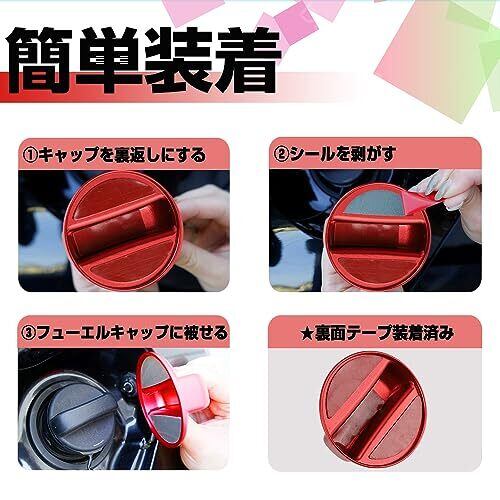 簡単装着

①キャップを裏返しにする

②シールを剥がす

③フューエルキャップに被せる

★裏面テープ装着済み