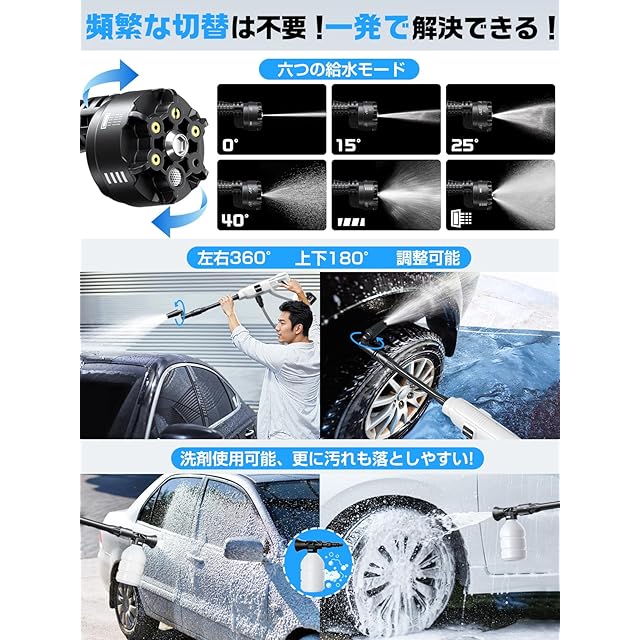 頻繁な切替は不要！一発で解決できる！

六つの給水モード

0°

15°

25°

40°

左右360°　上下180°　調整可能

洗剤使用可能、更に汚れも落としやすい!