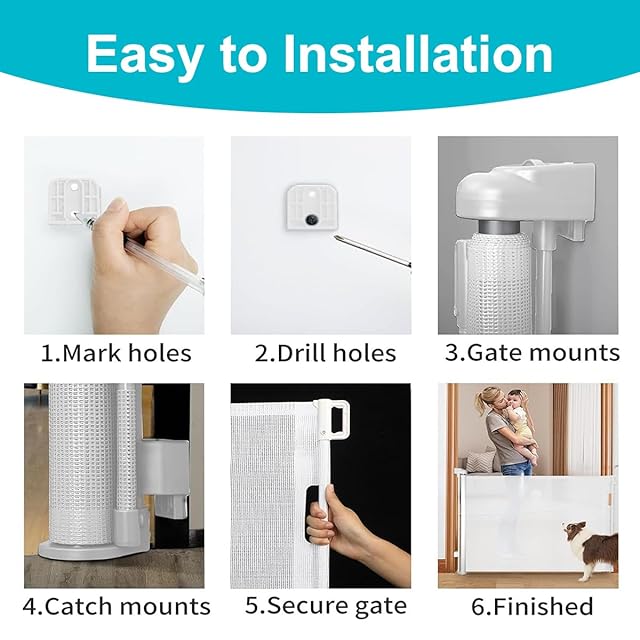 Easy to Installation

1.Mark holes

2.Drill holes

3.Gate mounts

4.Catch mounts

5.Secure gate

6.Finished