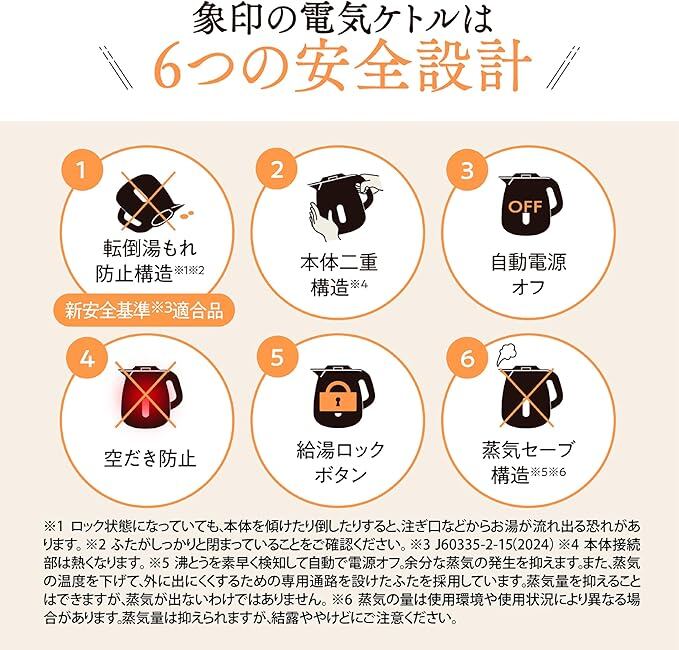 象印の電気ケトルは
6つの安全設計

1
転倒湯もれ防止構造※1※2
新安全基準※3適合品

2
本体二重構造※4

3
OFF
自動電源オフ

4
空だき防止

5
給湯ロックボタン

6
蒸気セーブ構造※5※6

※1 ロック状態になっていても、本体を傾けたり倒したりすると、注ぎ口などからお湯が流れ出る恐れがあります。※2 ふたがしっかりと閉まっていることをご確認ください。※3 J60335-2-15(2024) ※4 本体接続部は熱くなります。※5 沸とうを素早く検知して自動で電源オフ。余分な蒸気の発生を抑えます。また、蒸気の温度を下げて、外に出にくくするための専用通路を設けたふたを採用しています。蒸気量を抑えることはできますが、蒸気が出ないわけではありません。※6 蒸気の量は使用環境や使用状況により異なる場合があります。蒸気量は抑えられますが、結露ややけどにご注意ください。