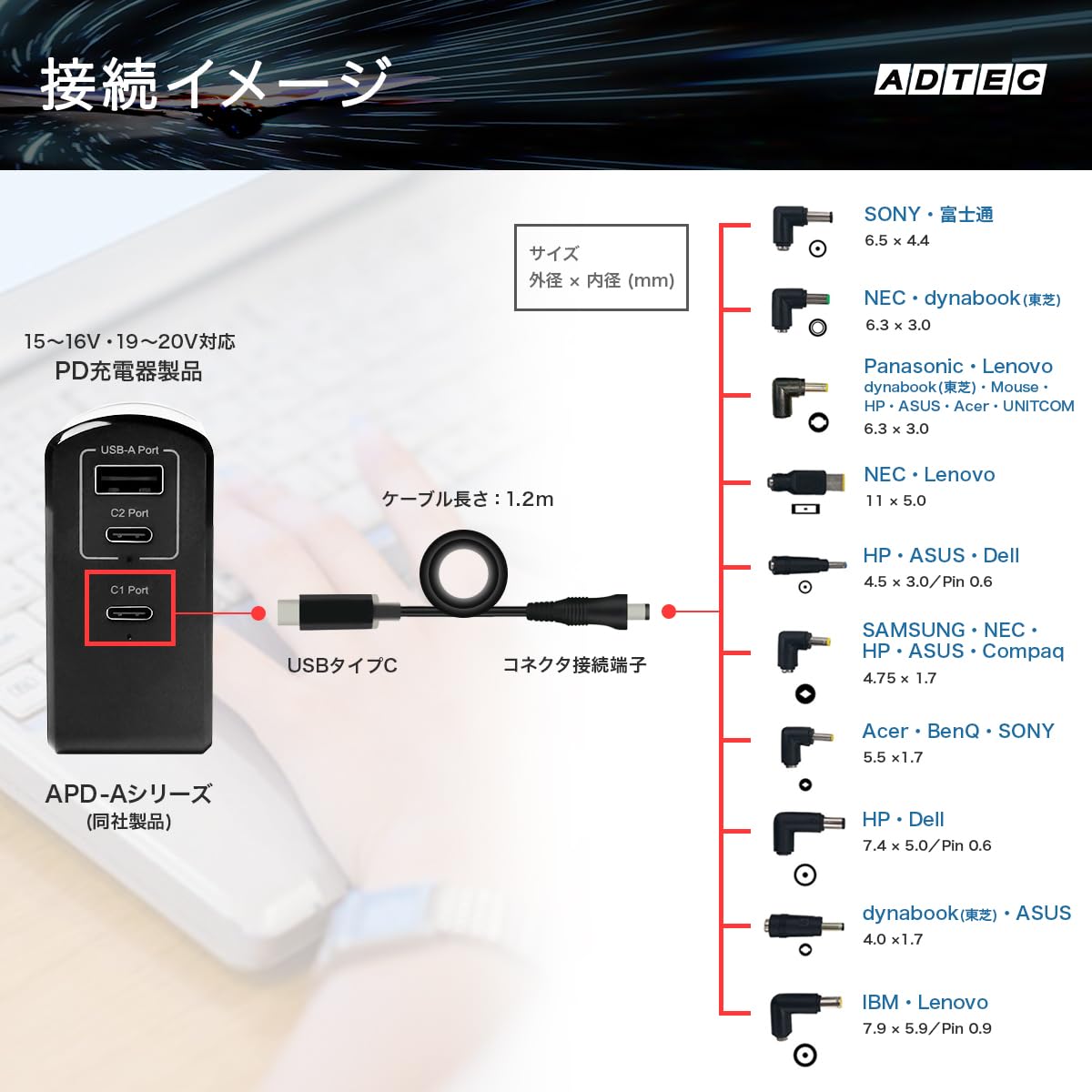 接続イメージ

ADTEC

サイズ
外径 × 内径 (mm)

15〜16V・19〜20V対応
PD充電器製品

USB-A Port
C2 Port
C1 Port

APD-Aシリーズ
(同社製品)

ケーブル長さ：1.2m

USBタイプC

コネクタ接続端子

SONY・富士通
6.5 × 4.4

NEC・dynabook(東芝)
6.3 × 3.0

Panasonic・Lenovo
dynabook(東芝)・Mouse・
HP・ASUS・Acer・UNITCOM
6.3 × 3.0

NEC・Lenovo
11 × 5.0

HP・ASUS・Dell
4.5 × 3.0／Pin 0.6

SAMSUNG・NEC・
HP・ASUS・Compaq
4.75 × 1.7

Acer・BenQ・SONY
5.5 ×1.7

HP・Dell
7.4 × 5.0／Pin 0.6

dynabook(東芝)・ASUS
4.0 ×1.7

IBM・Lenovo
7.9 × 5.9／Pin 0.9