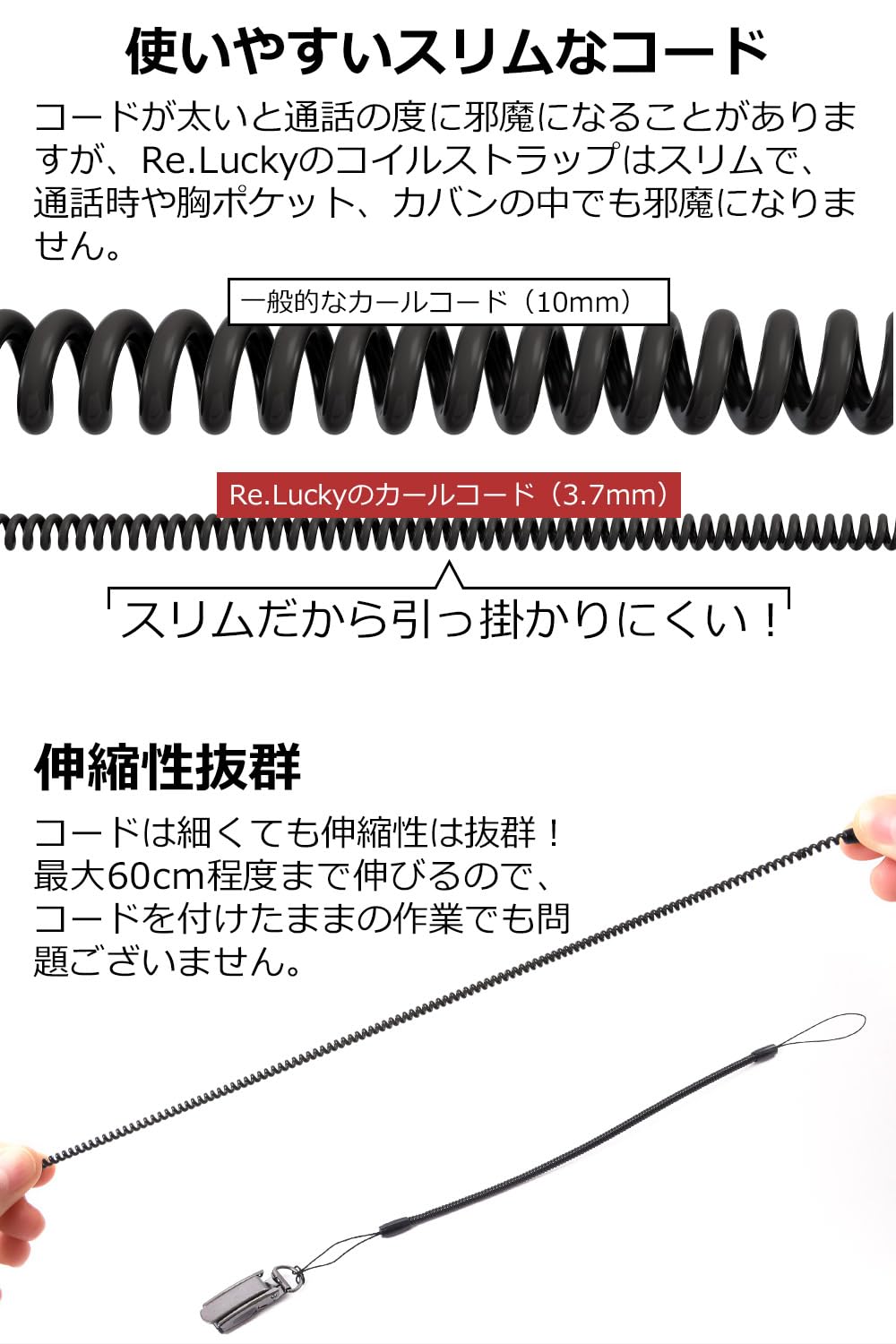 使いやすいスリムなコード

コードが太いと通話の度に邪魔になることがありますが、Re.Luckyのコイルストラップはスリムで、通話時や胸ポケット、カバンの中でも邪魔になりません。

一般的なカールコード（10mm）

Re.Luckyのカールコード（3.7mm）

スリムだから引っ掛かりにくい！

伸縮性抜群

コードは細くても伸縮性は抜群！最大60cm程度まで伸びるので、コードを付けたままの作業でも問題ございません。