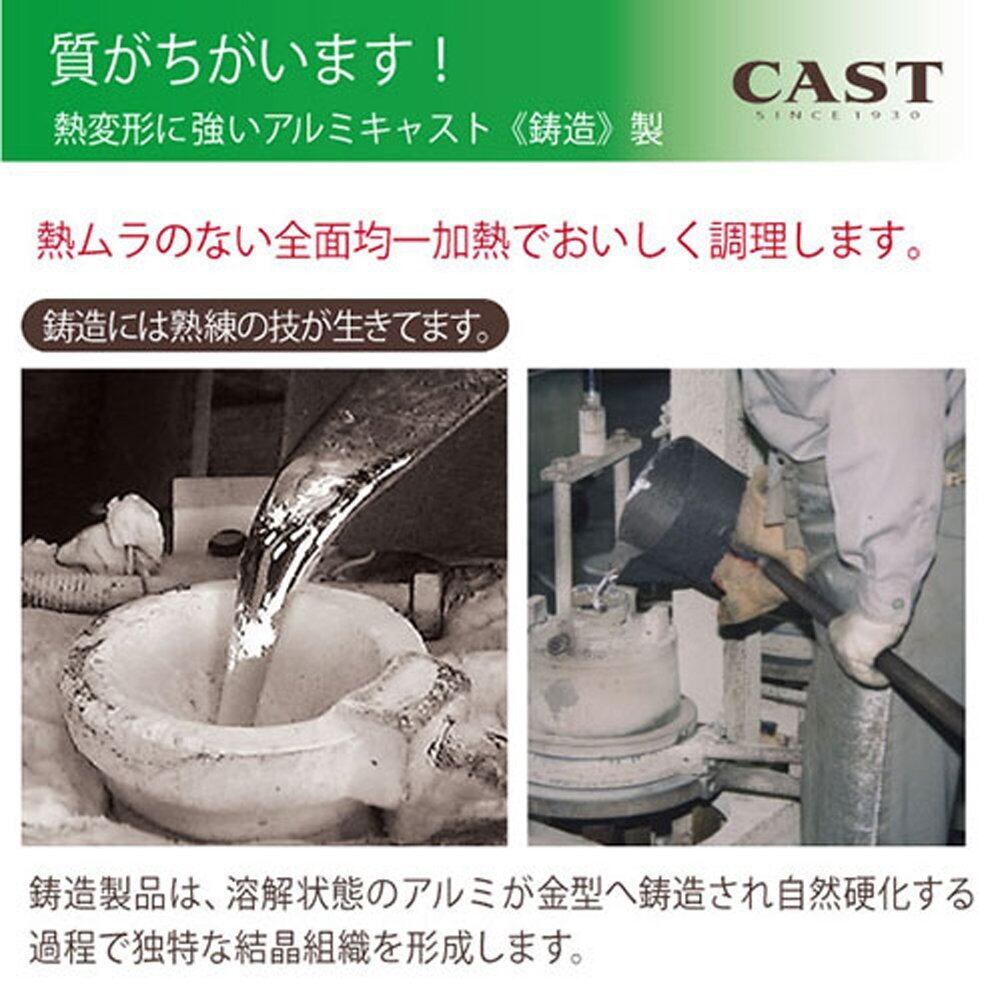 質がちがいます！
熱変形に強いアルミキャスト《鋳造》製

CAST
SINCE 1930

熱ムラのない全面均一加熱でおいしく調理します。

鋳造には熟練の技が生きてます。

鋳造製品は、溶解状態のアルミが金型へ鋳造され自然硬化する過程で独特な結晶組織を形成します。