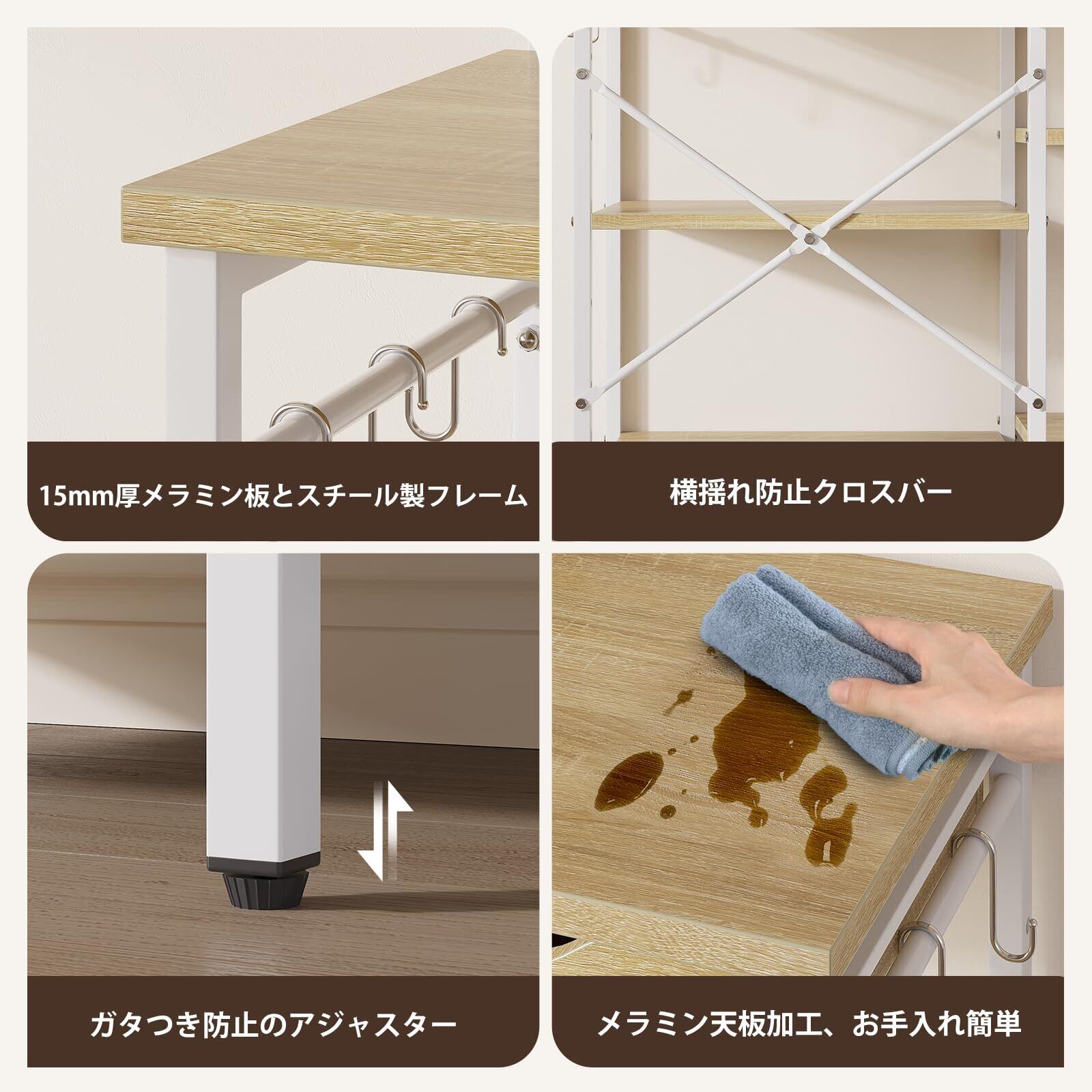 15mm厚メラミン板とスチール製フレーム

横揺れ防止クロスバー

ガタつき防止のアジャスター

メラミン天板加工、お手入れ簡単