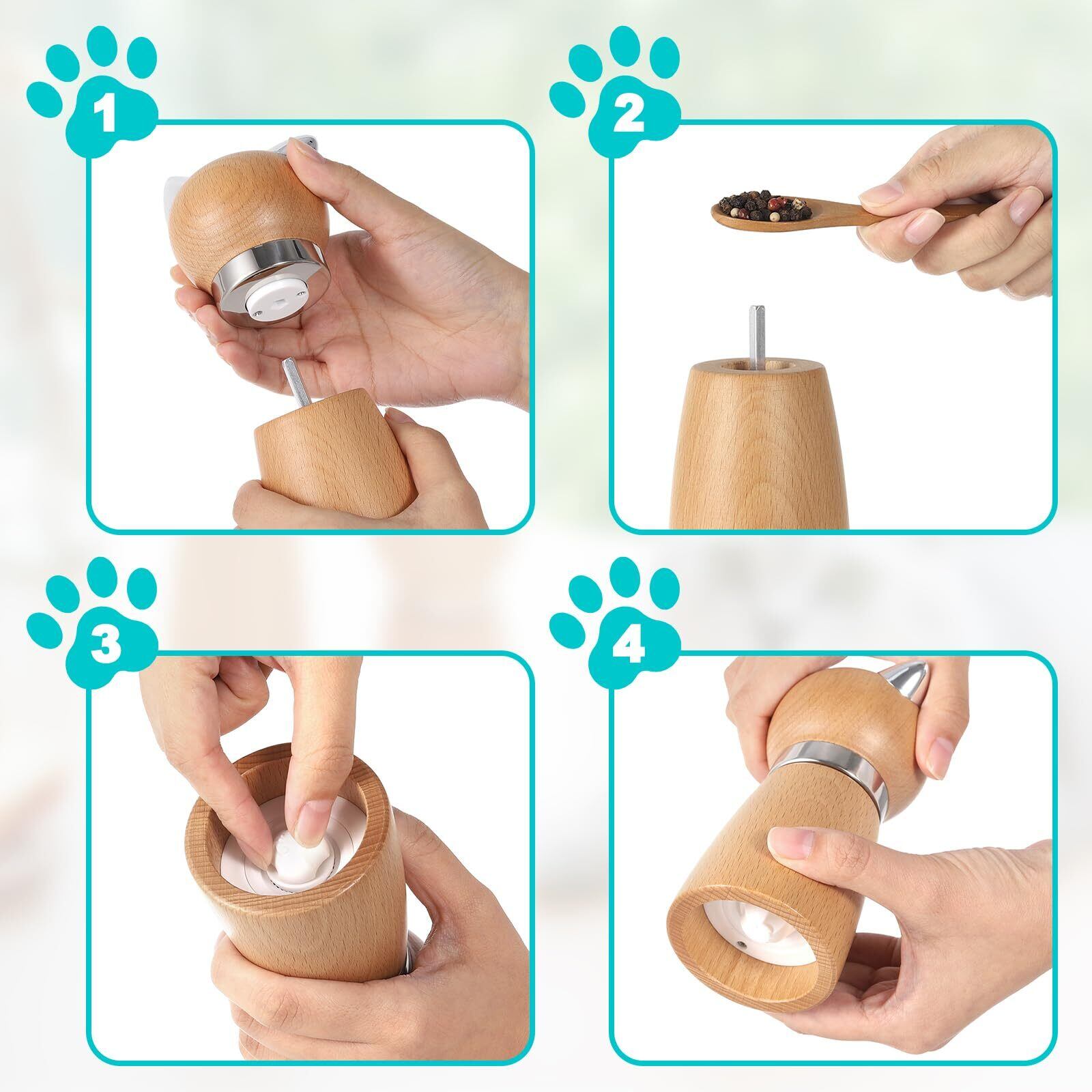 1

2

3

4