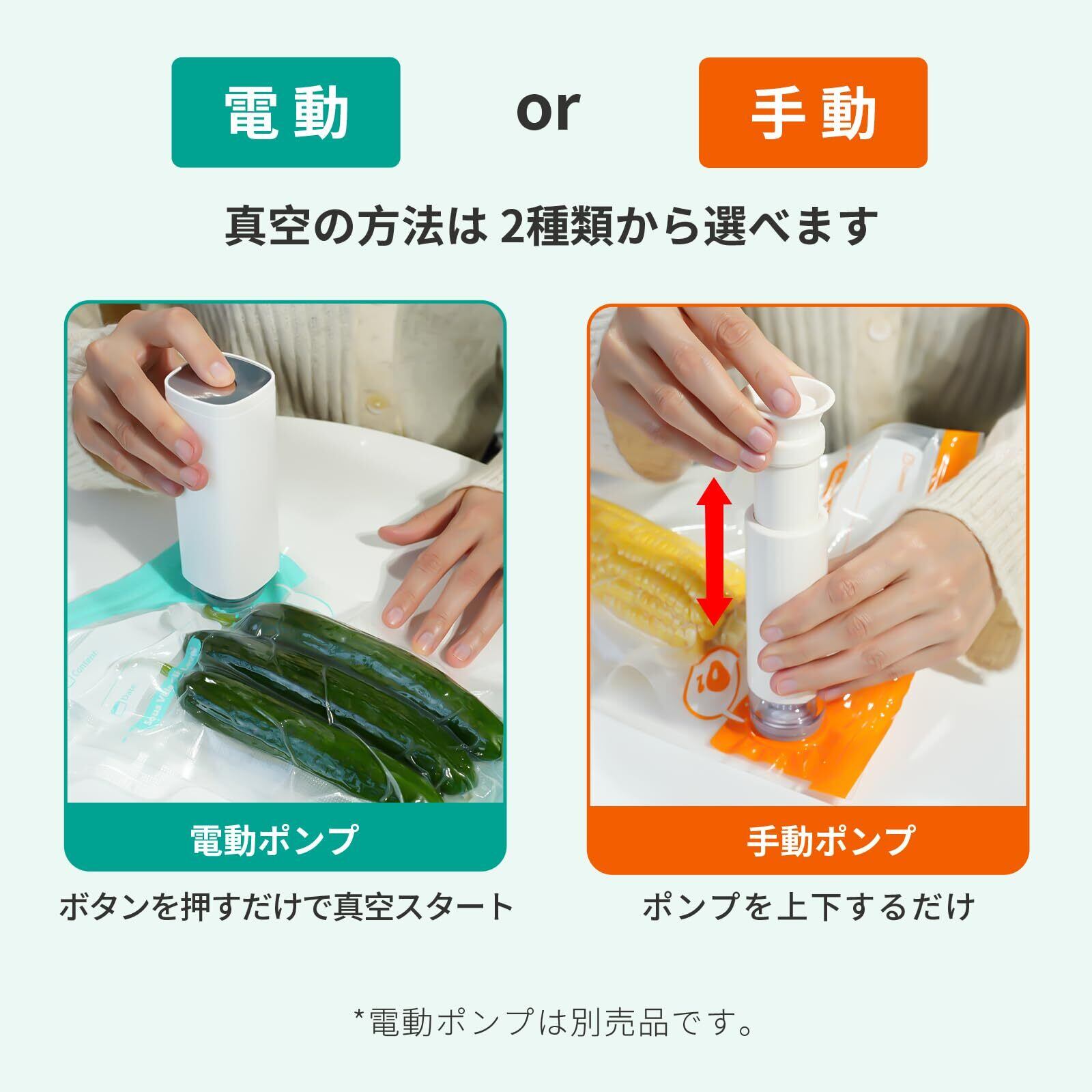 電動

or

手動

真空の方法は 2種類から選べます

Content

Date

電動ポンプ

ボタンを押すだけで真空スタート

手動ポンプ

ポンプを上下するだけ

*電動ポンプは別売品です。